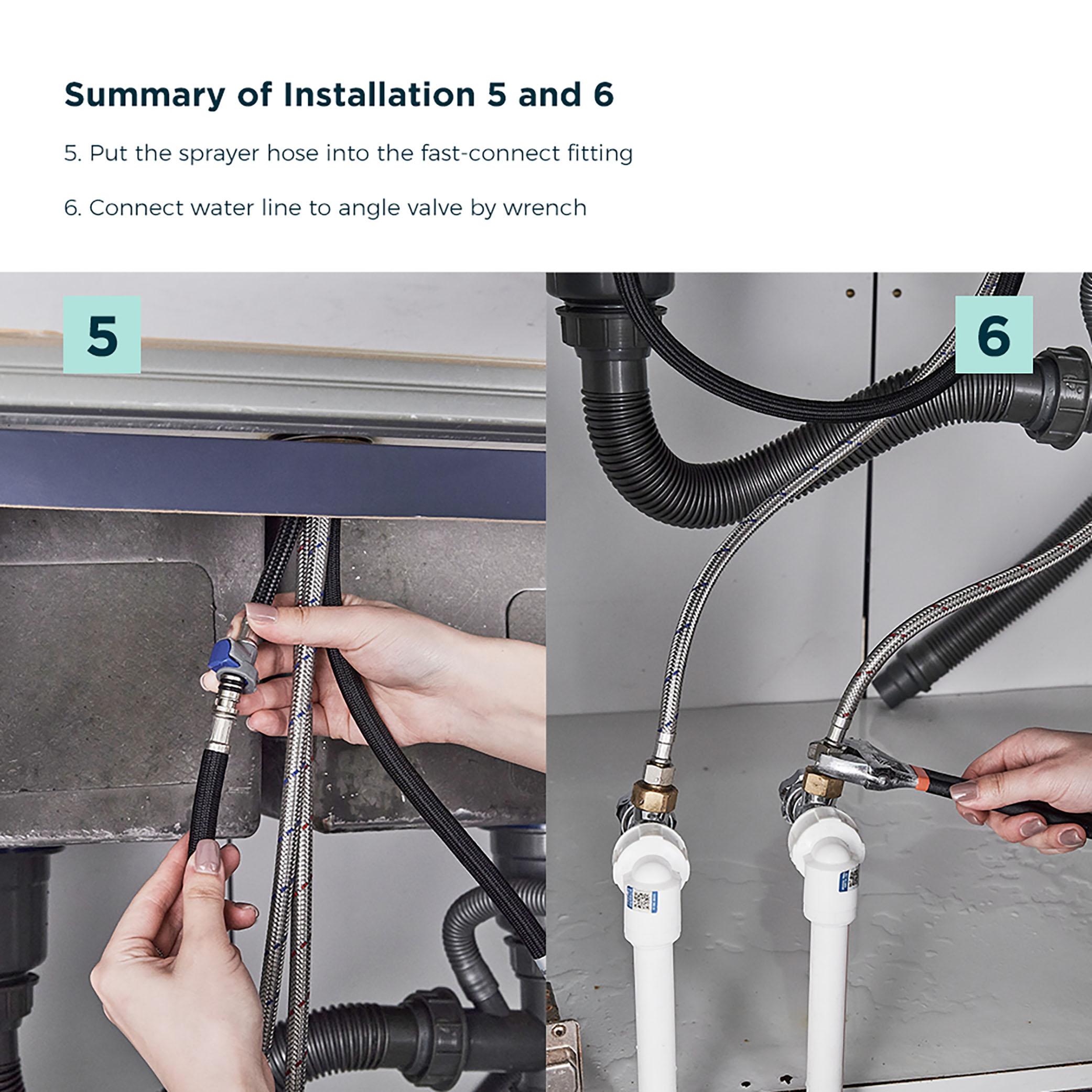 Summary of Installation 5 and 6

5. Put the sprayer hose into the fast-connect fitting

6. Connect water line to angle valve by wrench

5

6