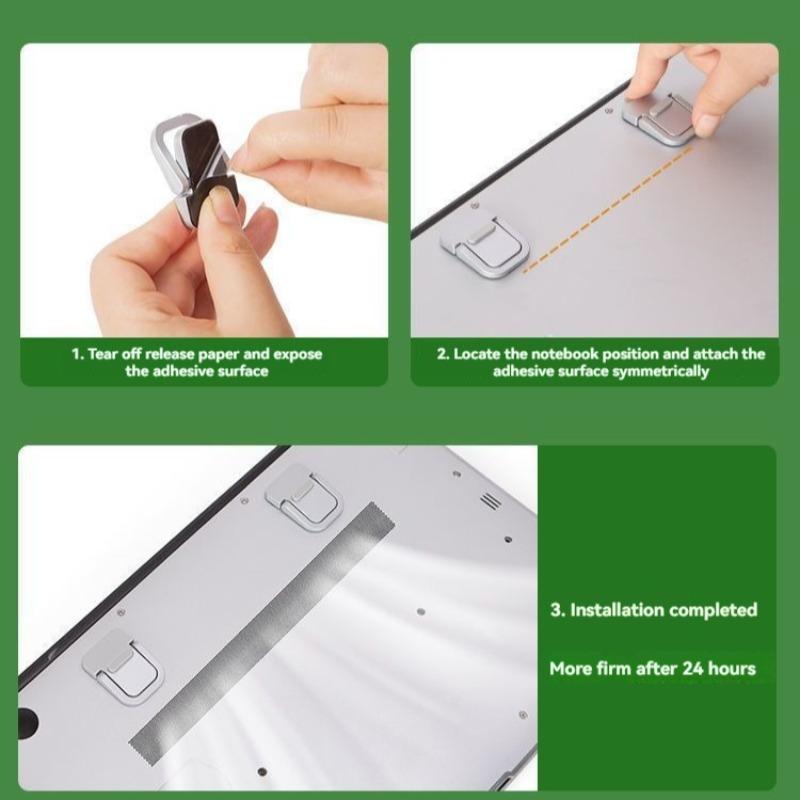 1. Tear off release paper and expose the adhesive surface

2. Locate the notebook position and attach the adhesive surface symmetrically

3. Installation completed

More firm after 24 hours