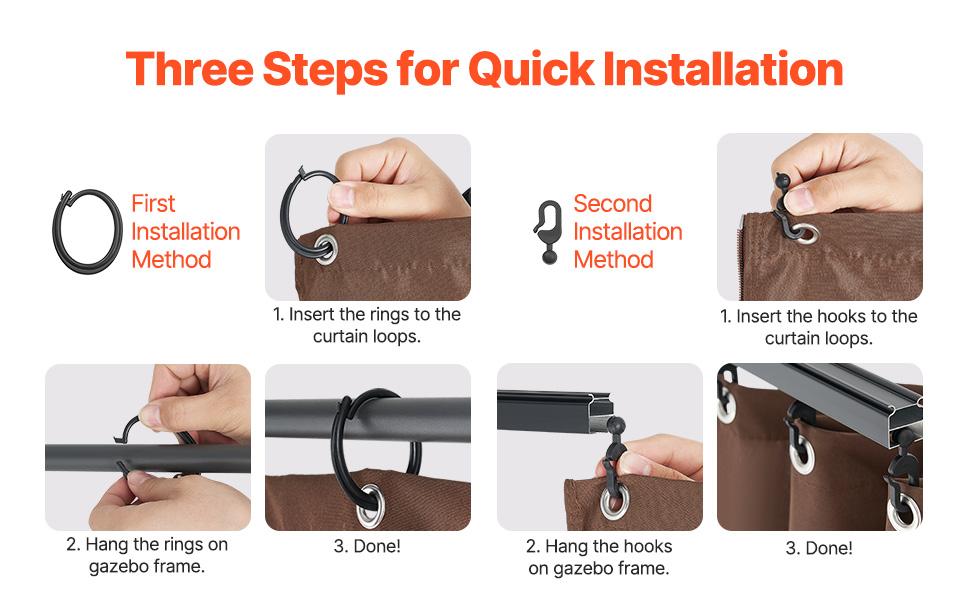 Three Steps for Quick Installation

First Installation Method

1. Insert the rings to the curtain loops.

2. Hang the rings on gazebo frame.

3. Done!

Second Installation Method

1. Insert the hooks to the curtain loops.

2. Hang the hooks on gazebo frame.

3. Done!