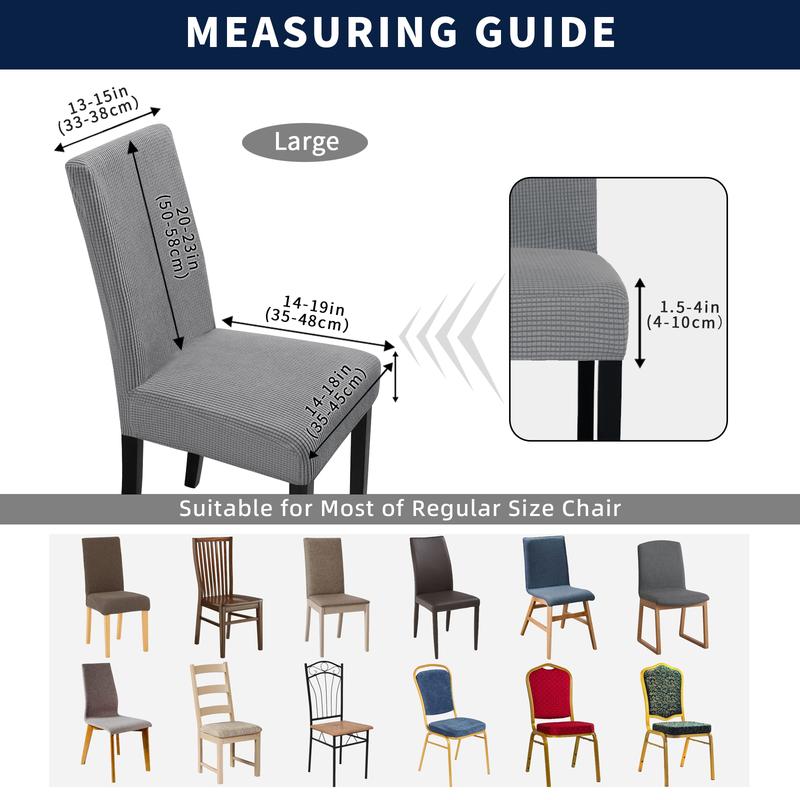 MEASURING GUIDE

13-15in
(33-38cm)

Large

20-23in
(50-58cm)

14-19in
(35-48cm)

14-18in
(35-45cm)

1.5-4in
(4-10cm)

Suitable for Most of Regular Size Chair