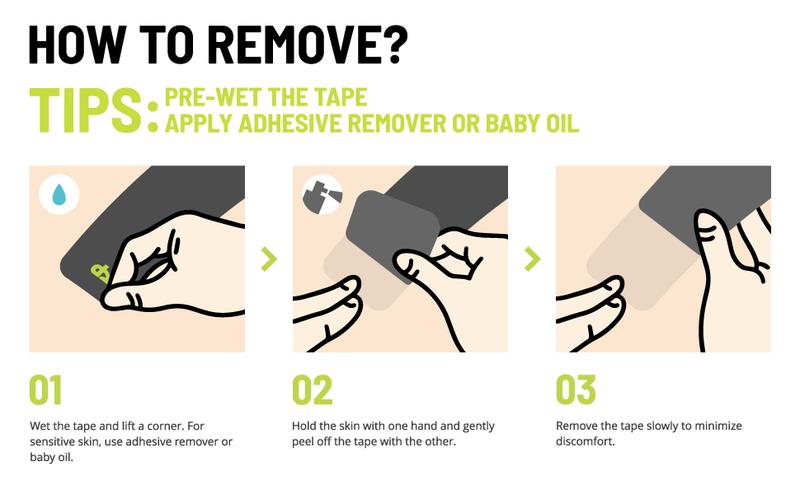 HOW TO REMOVE?

TIPS: PRE-WET THE TAPE
APPLY ADHESIVE REMOVER OR BABY OIL

01

Wet the tape and lift a corner. For sensitive skin, use adhesive remover or baby oil.

02

Hold the skin with one hand and gently peel off the tape with the other.

03

Remove the tape slowly to minimize discomfort.