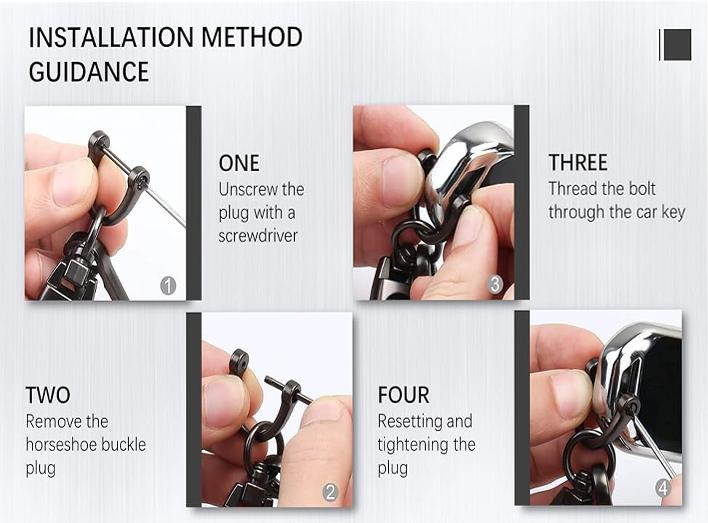 INSTALLATION METHOD GUIDANCE

1

ONE
Unscrew the plug with a screwdriver

3

THREE
Thread the bolt through the car key

TWO
Remove the horseshoe buckle plug

2

FOUR
Resetting and tightening the plug

4