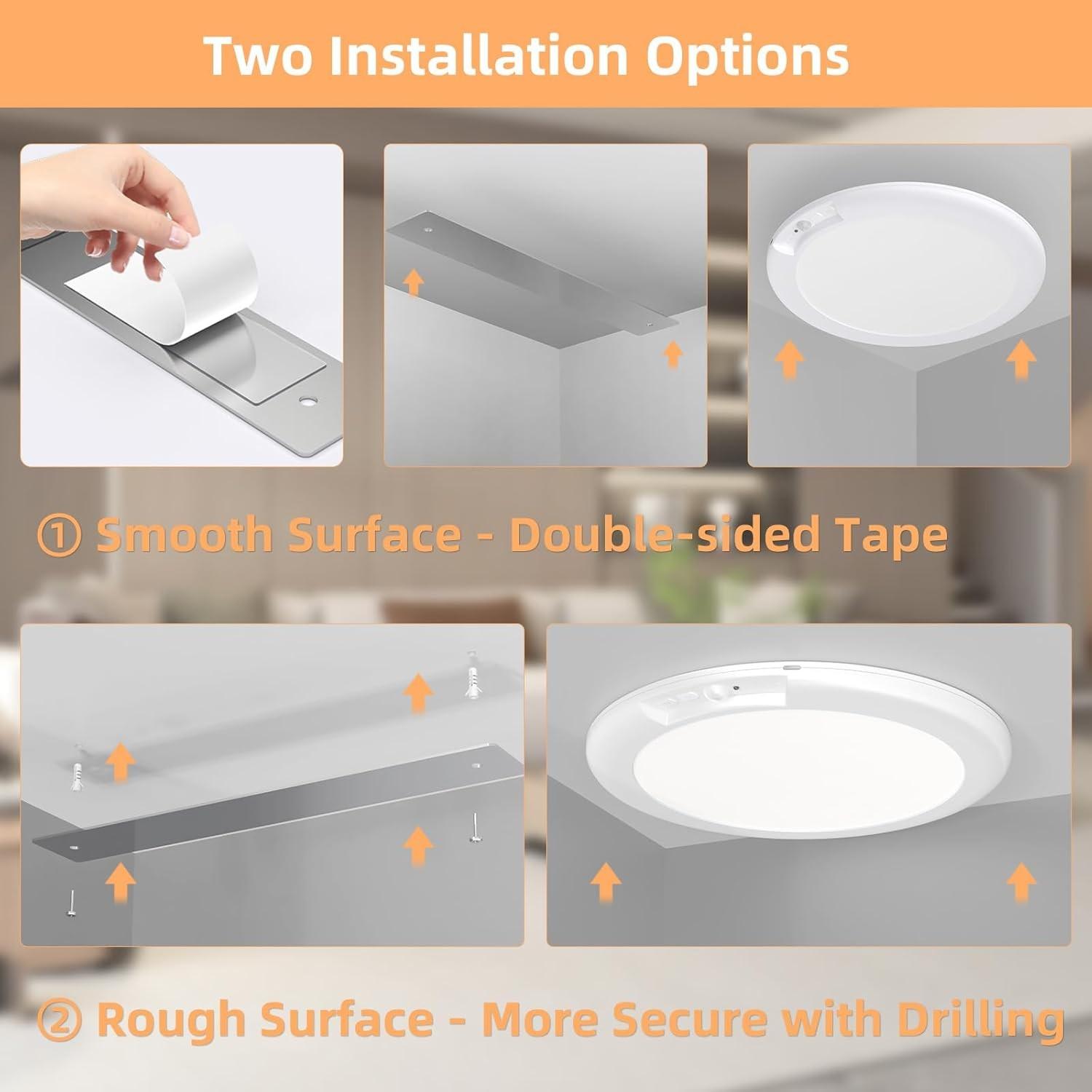 Two Installation Options

① Smooth Surface - Double-sided Tape

② Rough Surface - More Secure with Drilling