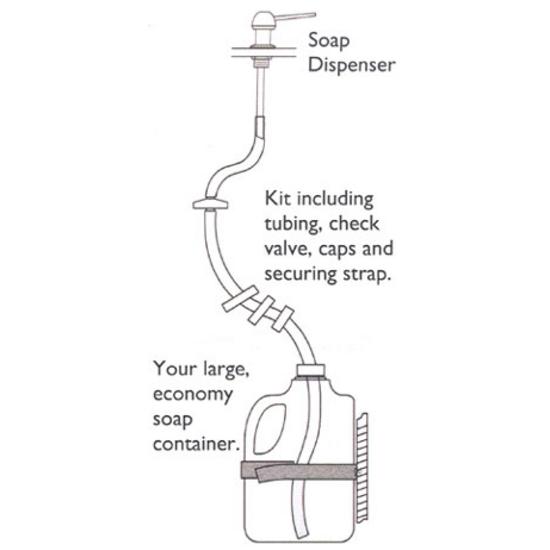 Soap Dispenser

Kit including tubing, check valve, caps and securing strap.

Your large, economy soap container.