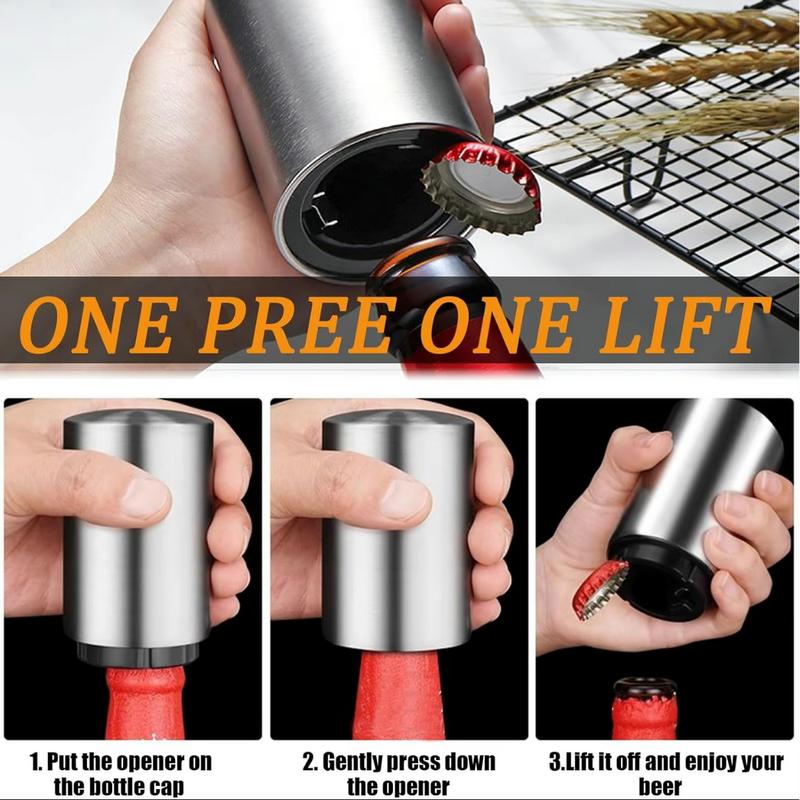 ONE PREE ONE LIFT

1. Put the opener on the bottle cap

2. Gently press down the opener

3.Lift it off and enjoy your beer