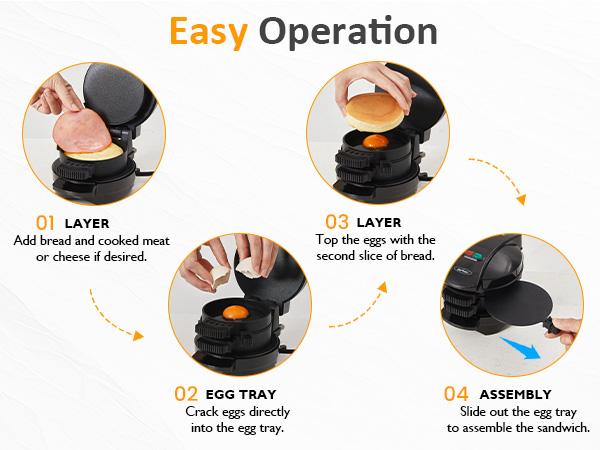 Easy Operation

01 LAYER
Add bread and cooked meat or cheese if desired.

02 EGG TRAY
Crack eggs directly into the egg tray.

03 LAYER
Top the eggs with the second slice of bread.

04 ASSEMBLY
Slide out the egg tray to assemble the sandwich.