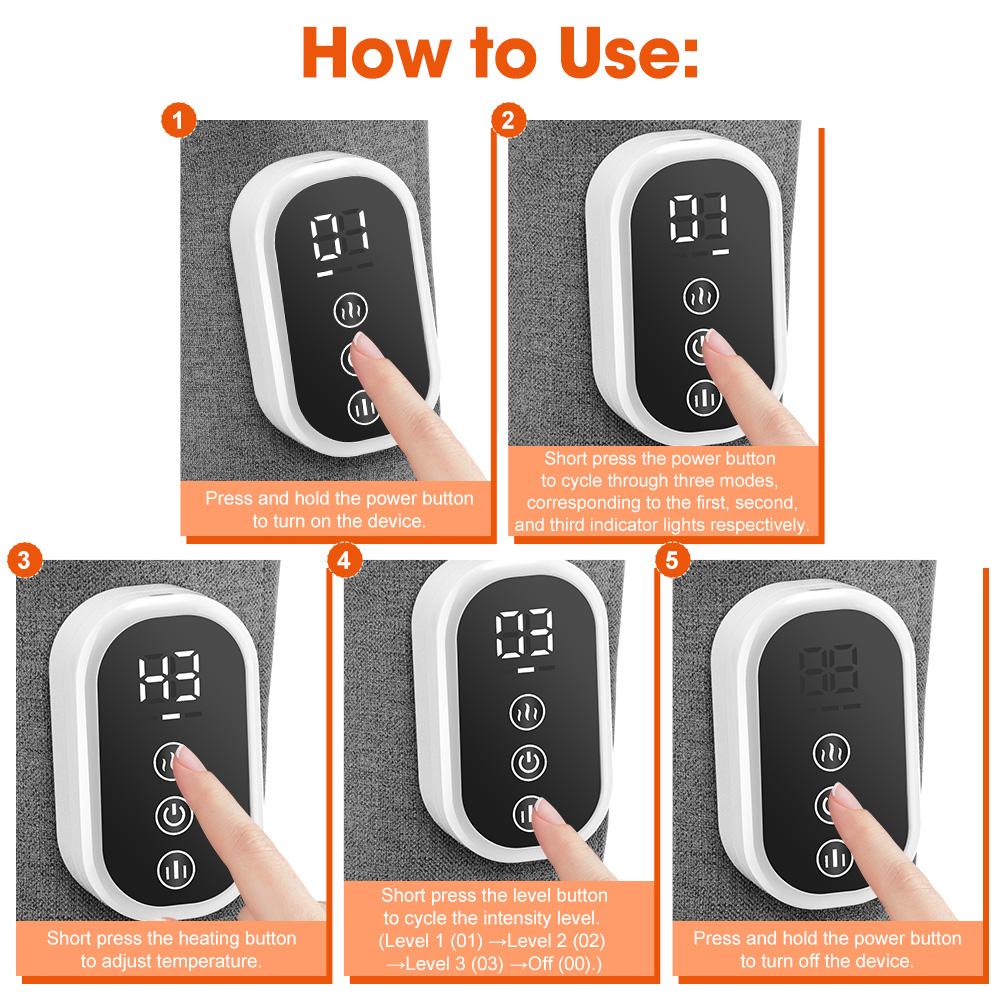 How to Use:

1

01

Press and hold the power button to turn on the device.

2

01

Short press the power button to cycle through three modes, corresponding to the first, second, and third indicator lights respectively.

3

H3

Short press the heating button to adjust temperature.

4

03

Short press the level button to cycle the intensity level. (Level 1 (01) →Level 2 (02) →Level 3 (03) →Off (00).)

5

Press and hold the power button to turn off the device.