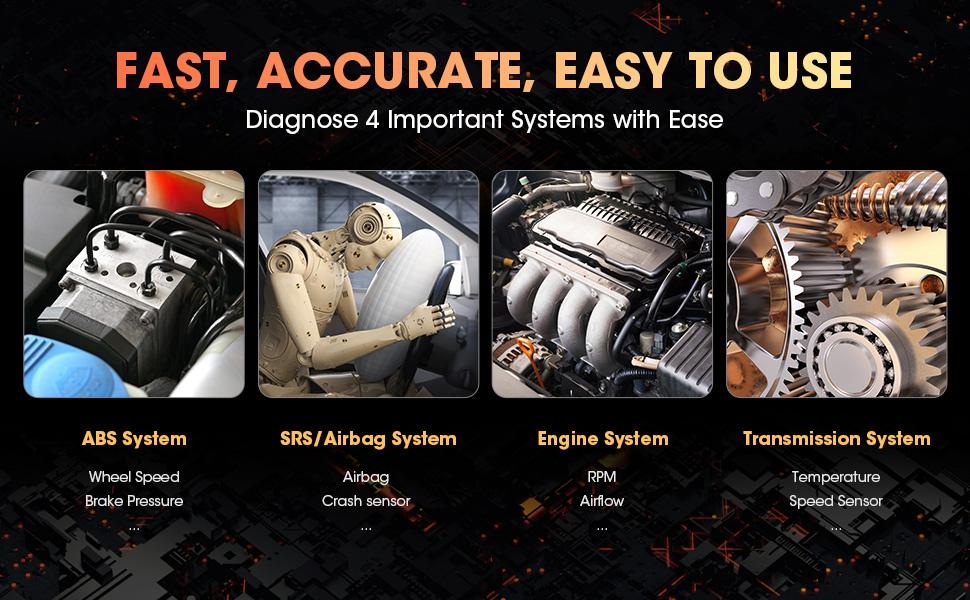 FAST, ACCURATE, EASY TO USE
Diagnose 4 Important Systems with Ease

ABS System
Wheel Speed
Brake Pressure
...

SRS/Airbag System
Airbag
Crash sensor
...

Engine System
RPM
Airflow
...

Transmission System
Temperature
Speed Sensor
...