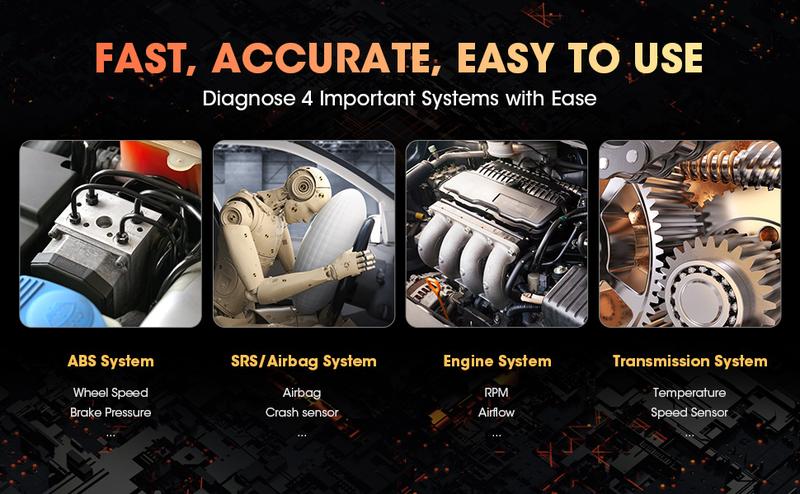 FAST, ACCURATE, EASY TO USE

Diagnose 4 Important Systems with Ease

ABS System

Wheel Speed
Brake Pressure
...

SRS/Airbag System

Airbag
Crash sensor
...

Engine System

RPM
Airflow
...

Transmission System

Temperature
Speed Sensor
...