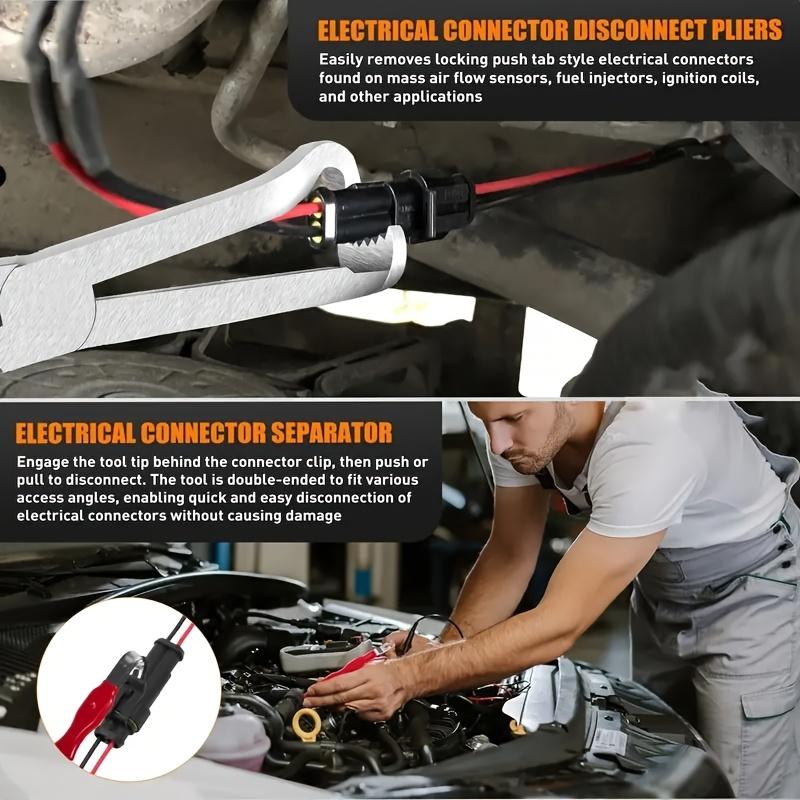 ELECTRICAL CONNECTOR DISCONNECT PLIERS

Easily removes locking push tab style electrical connectors found on mass air flow sensors, fuel injectors, ignition coils, and other applications

ELECTRICAL CONNECTOR SEPARATOR

Engage the tool tip behind the connector clip, then push or pull to disconnect. The tool is double-ended to fit various access angles, enabling quick and easy disconnection of electrical connectors without causing damage