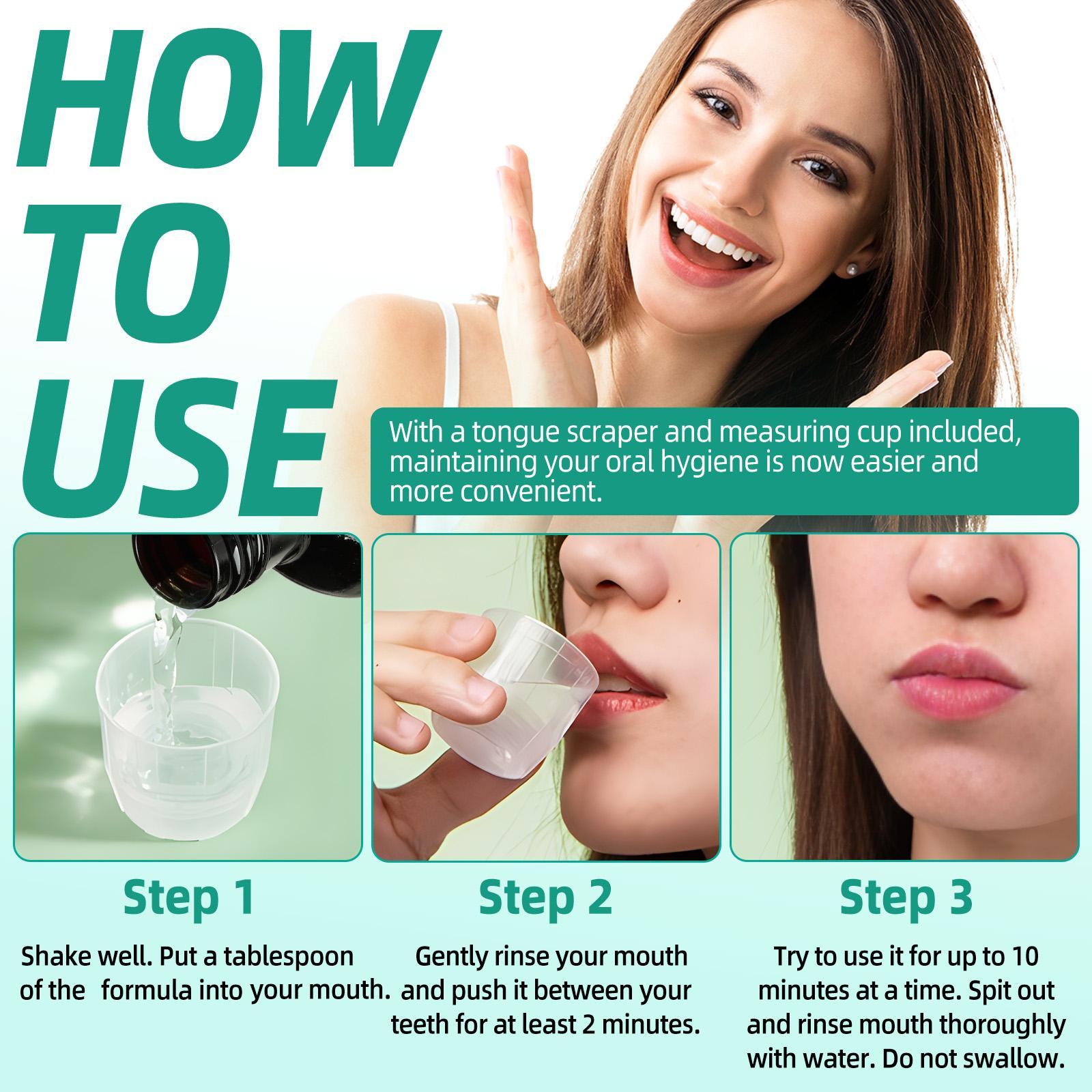 HOW TO USE

With a tongue scraper and measuring cup included, maintaining your oral hygiene is now easier and more convenient.

Step 1

Shake well. Put a tablespoon of the formula into your mouth.

Step 2

Gently rinse your mouth and push it between your teeth for at least 2 minutes.

Step 3

Try to use it for up to 10 minutes at a time. Spit out and rinse mouth thoroughly with water. Do not swallow.