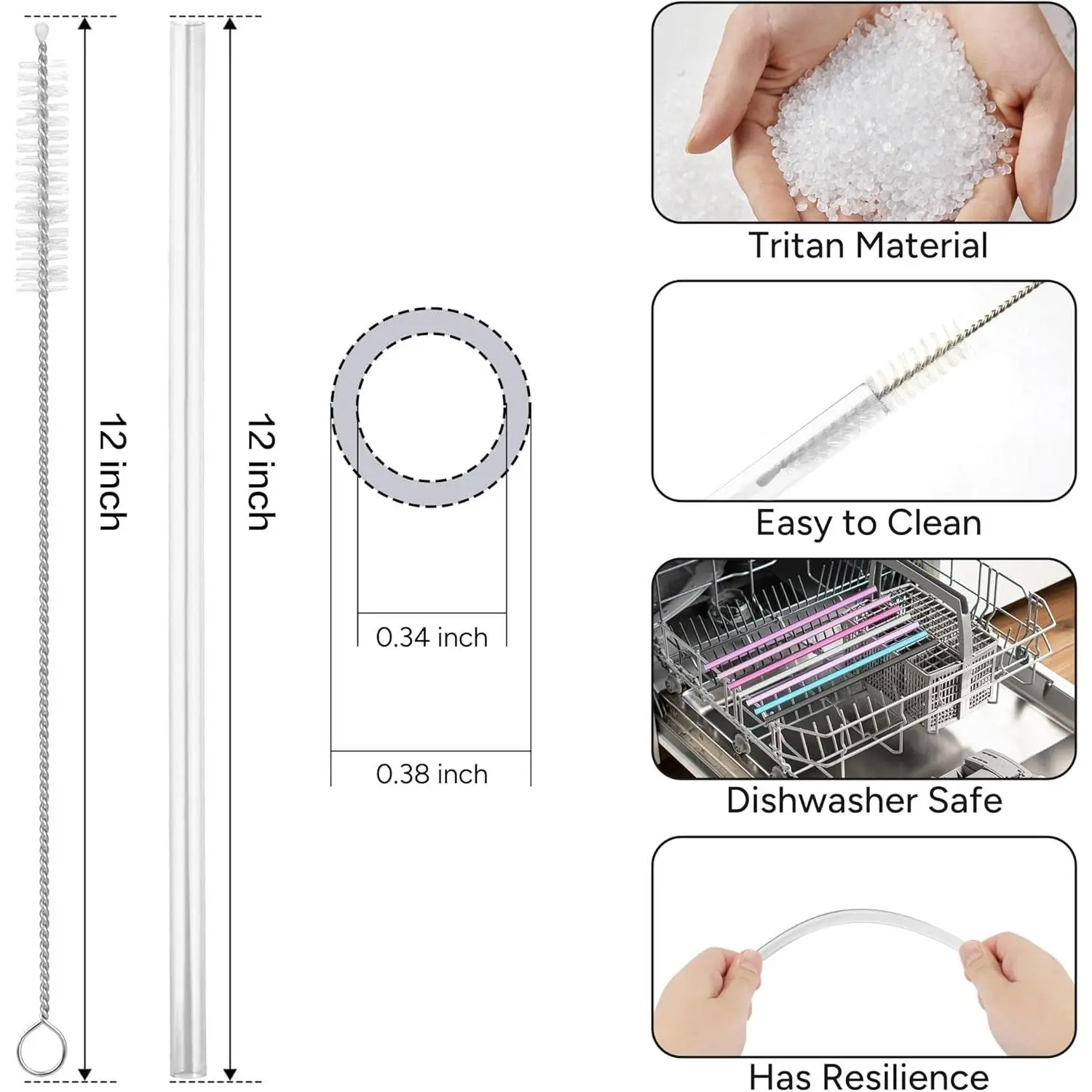 12 inch

12 inch

0.34 inch

0.38 inch

Tritan Material

Easy to Clean

Dishwasher Safe

Has Resilience