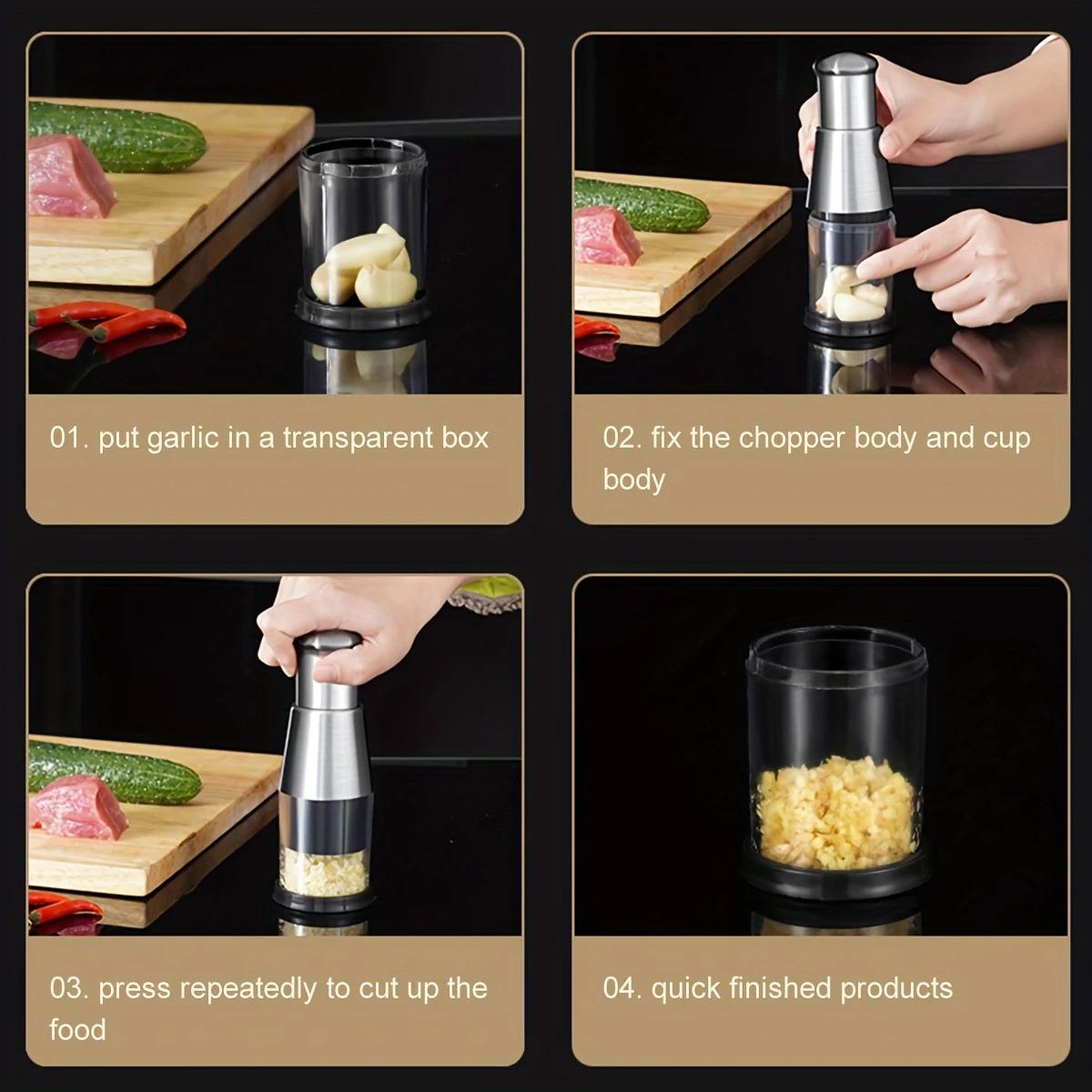 01. put garlic in a transparent box

02. fix the chopper body and cup body

03. press repeatedly to cut up the food

04. quick finished products