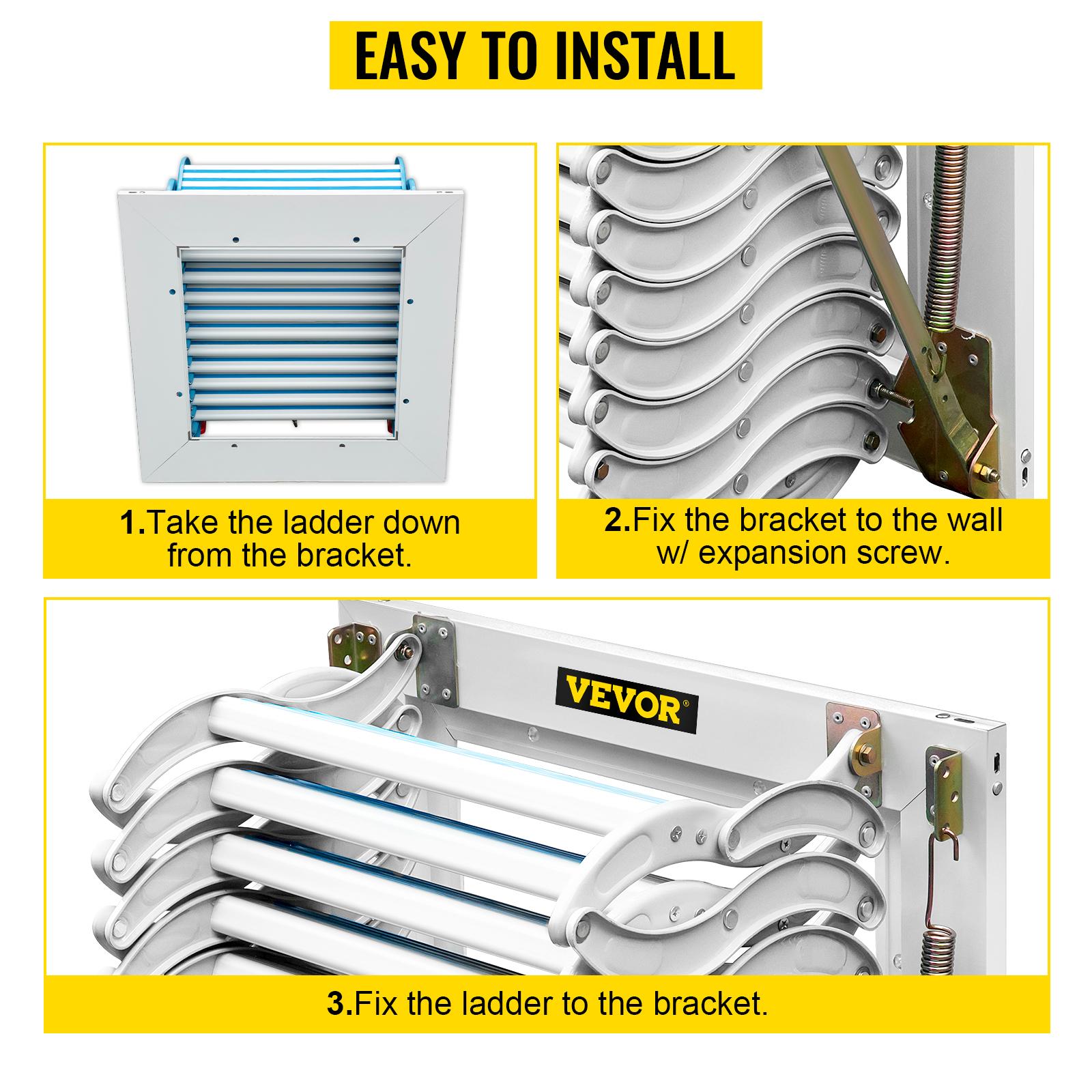 EASY TO INSTALL

1.Take the ladder down from the bracket.

2.Fix the bracket to the wall w/ expansion screw.

VEVOR®

3.Fix the ladder to the bracket.