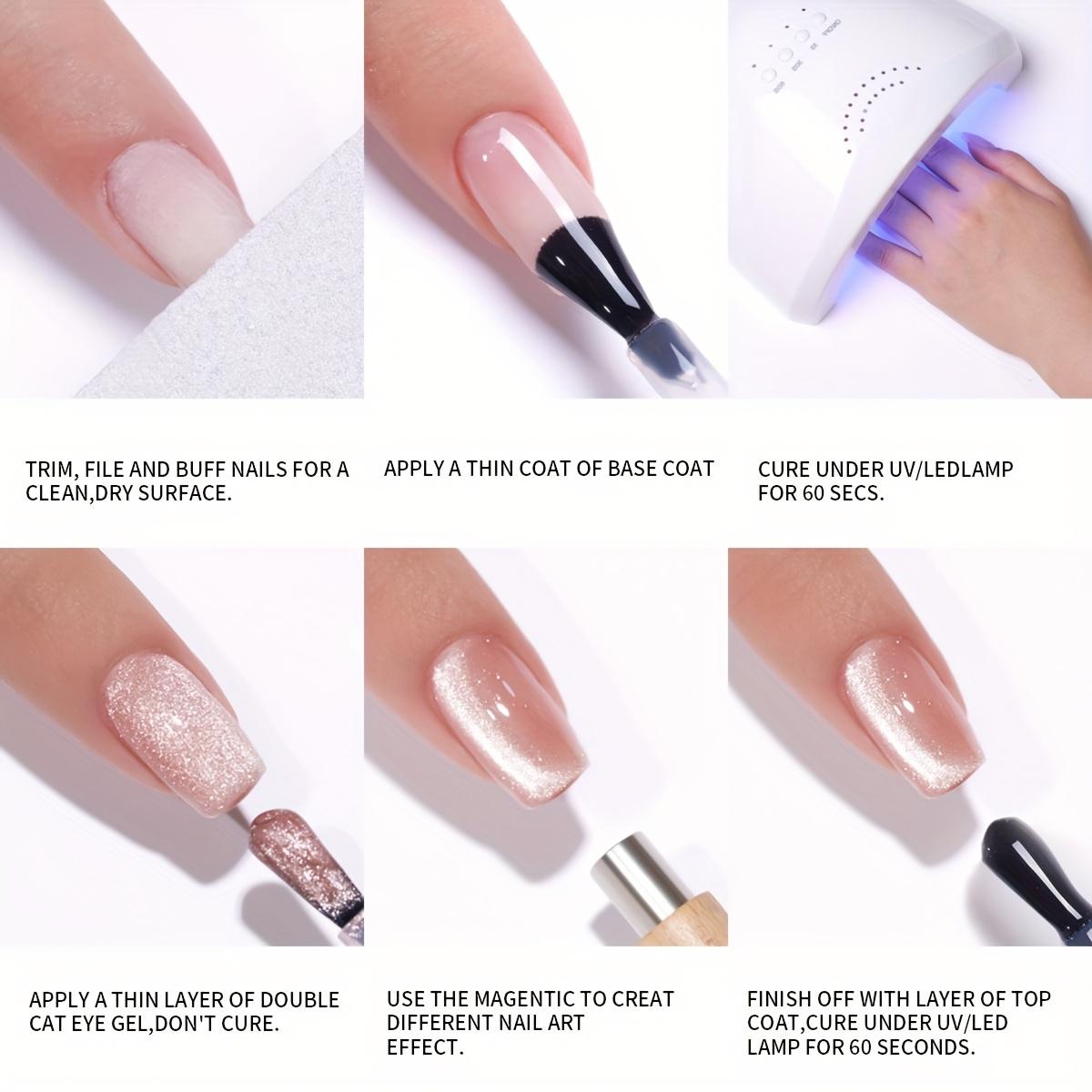 TRIM, FILE AND BUFF NAILS FOR A CLEAN,DRY SURFACE.

APPLY A THIN COAT OF BASE COAT

CURE UNDER UV/LEDLAMP FOR 60 SECS.

APPLY A THIN LAYER OF DOUBLE CAT EYE GEL,DON'T CURE.

USE THE MAGENTIC TO CREAT DIFFERENT NAIL ART EFFECT.

FINISH OFF WITH LAYER OF TOP COAT,CURE UNDER UV/LED LAMP FOR 60 SECONDS.