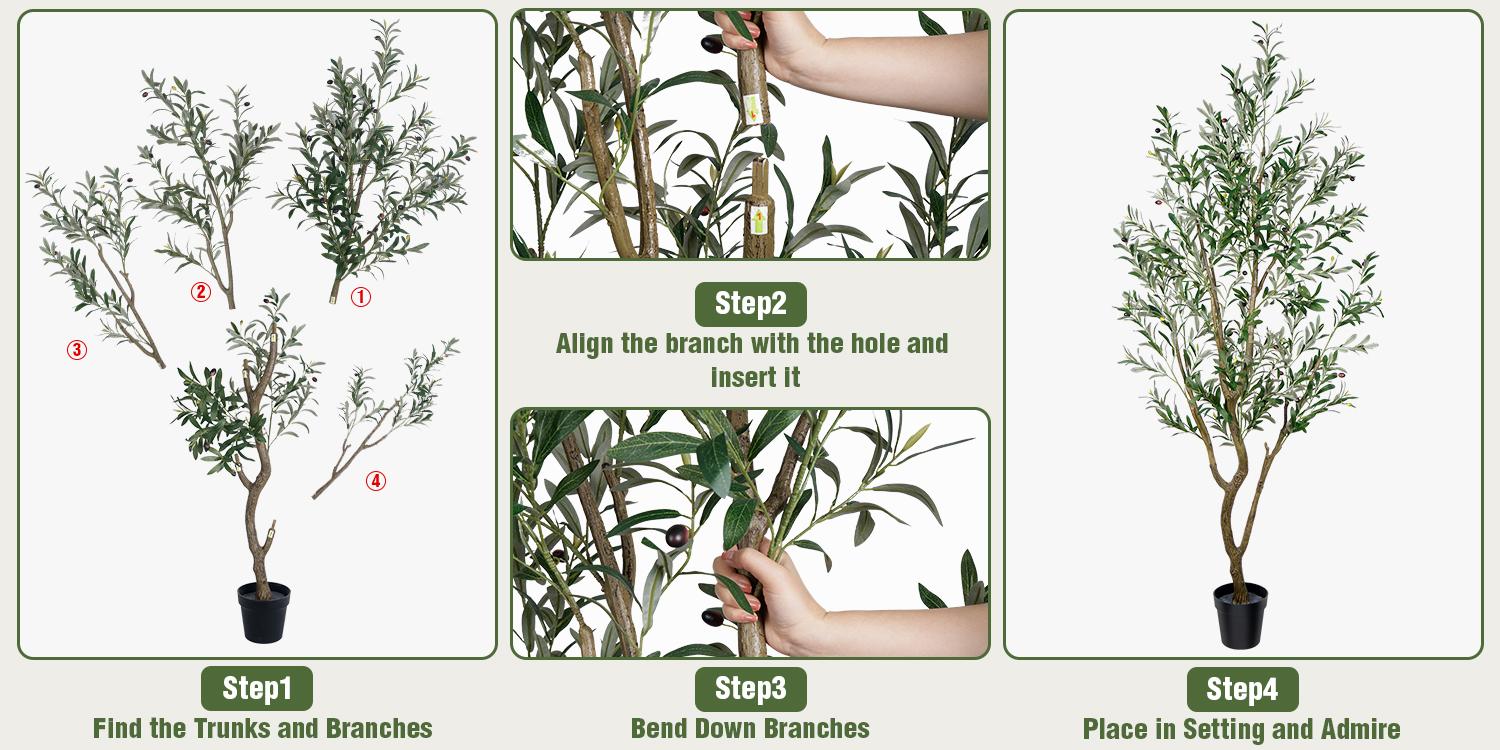 ②
①
③
④
Step1
Find the Trunks and Branches

Step2
Align the branch with the hole and insert it

Step3
Bend Down Branches

Step4
Place in Setting and Admire