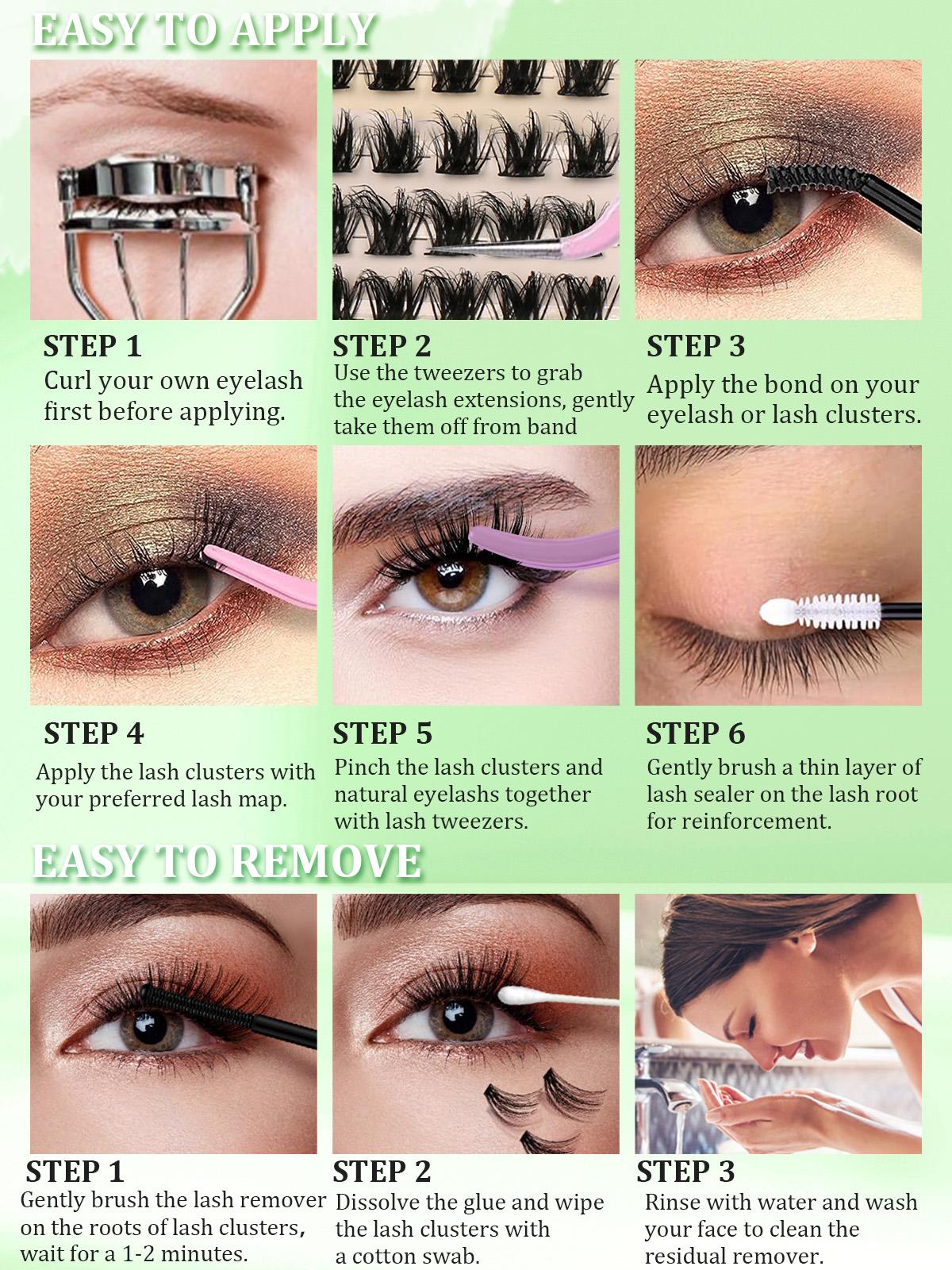 EASY TO APPLY

STEP 1
Curl your own eyelash first before applying.

STEP 2
Use the tweezers to grab the eyelash extensions, gently take them off from band

STEP 3
Apply the bond on your eyelash or lash clusters.

STEP 4
Apply the lash clusters with your preferred lash map.

STEP 5
Pinch the lash clusters and natural eyelashs together with lash tweezers.

STEP 6
Gently brush a thin layer of lash sealer on the lash root for reinforcement.

EASY TO REMOVE

STEP 1
Gently brush the lash remover on the roots of lash clusters, wait for a 1-2 minutes.

STEP 2
Dissolve the glue and wipe the lash clusters with a cotton swab.

STEP 3
Rinse with water and wash your face to clean the residual remover.