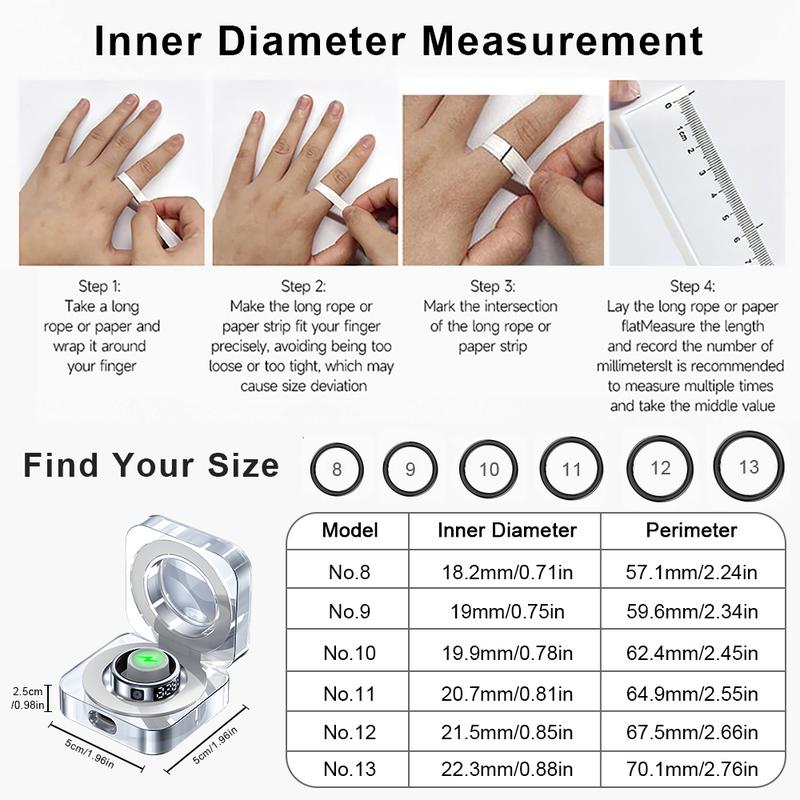 Inner Diameter Measurement

0
1cm
2
3
4
5
6
7

Step 1:
Take a long rope or paper and wrap it around your finger

Step 2:
Make the long rope or paper strip fit your finger precisely, avoiding being too loose or too tight, which may cause size deviation

Step 3:
Mark the intersection of the long rope or paper strip

Step 4:
Lay the long rope or paper flatMeasure the length and record the number of millimetersIt is recommended to measure multiple times and take the middle value

Find Your Size

8 9 10 11 12 13

| Model | Inner Diameter | Perimeter |
|---|---|---|
| No.8 | 18.2mm/0.71in | 57.1mm/2.24in |
| No.9 | 19mm/0.75in | 59.6mm/2.34in |
| No.10 | 19.9mm/0.78in | 62.4mm/2.45in |
| No.11 | 20.7mm/0.81in | 64.9mm/2.55in |
| No.12 | 21.5mm/0.85in | 67.5mm/2.66in |
| No.13 | 22.3mm/0.88in | 70.1mm/2.76in |

2.5cm
/0.98in
5cm/1.96in
5cm/1.96in