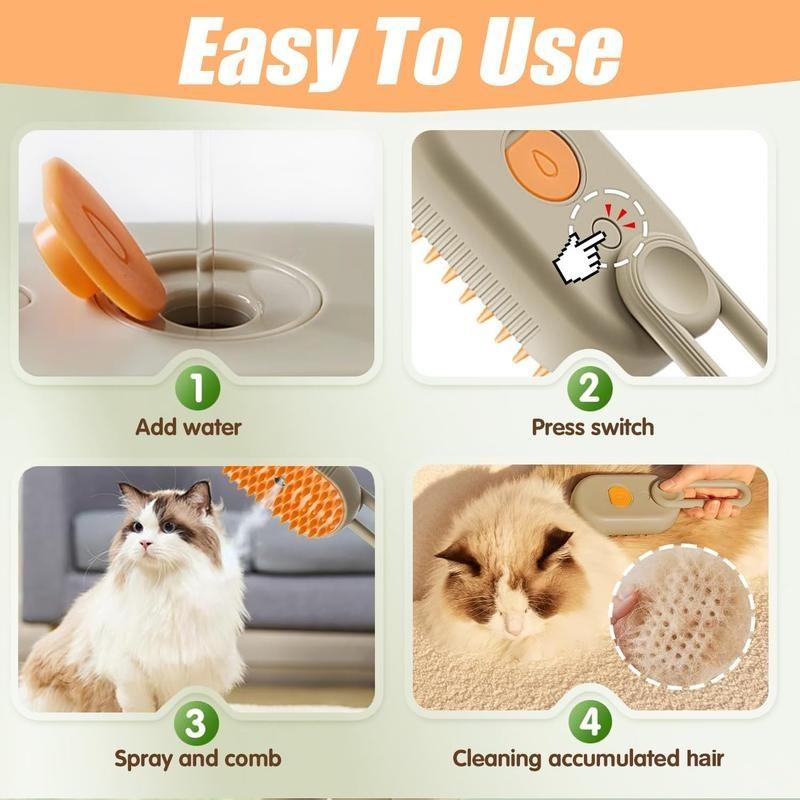 Easy To Use

1
Add water

2
Press switch

3
Spray and comb

4
Cleaning accumulated hair