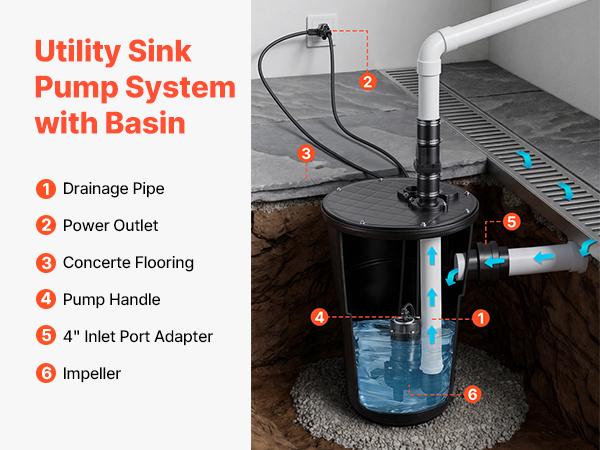 Utility Sink Pump System with Basin

1 Drainage Pipe
2 Power Outlet
3 Concerte Flooring
4 Pump Handle
5 4" Inlet Port Adapter
6 Impeller

2
3
5
4
1
6