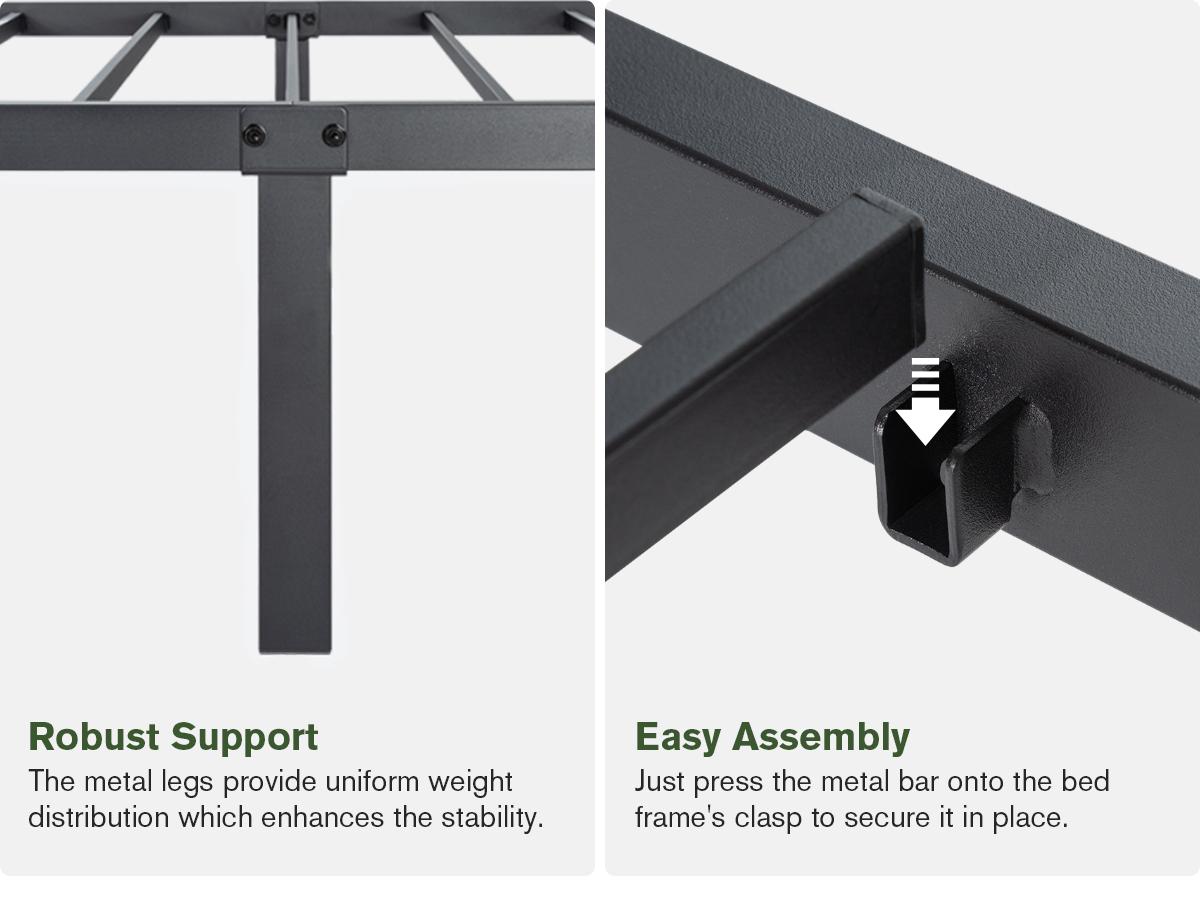 Robust Support
The metal legs provide uniform weight distribution which enhances the stability.

Easy Assembly
Just press the metal bar onto the bed frame's clasp to secure it in place.