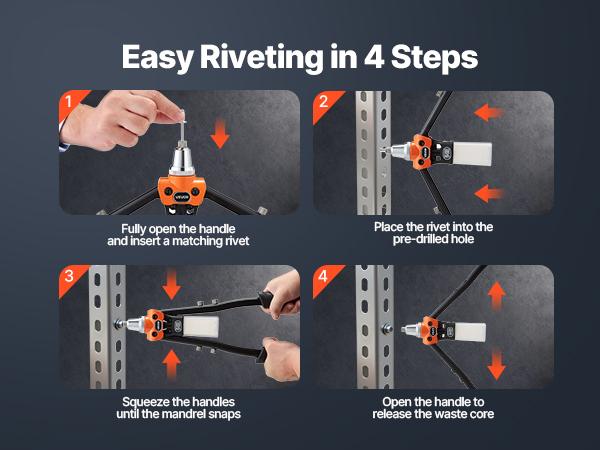 Easy Riveting in 4 Steps

1

VEVOR

Fully open the handle and insert a matching rivet

2

Place the rivet into the pre-drilled hole

3

Squeeze the handles until the mandrel snaps

4

Open the handle to release the waste core