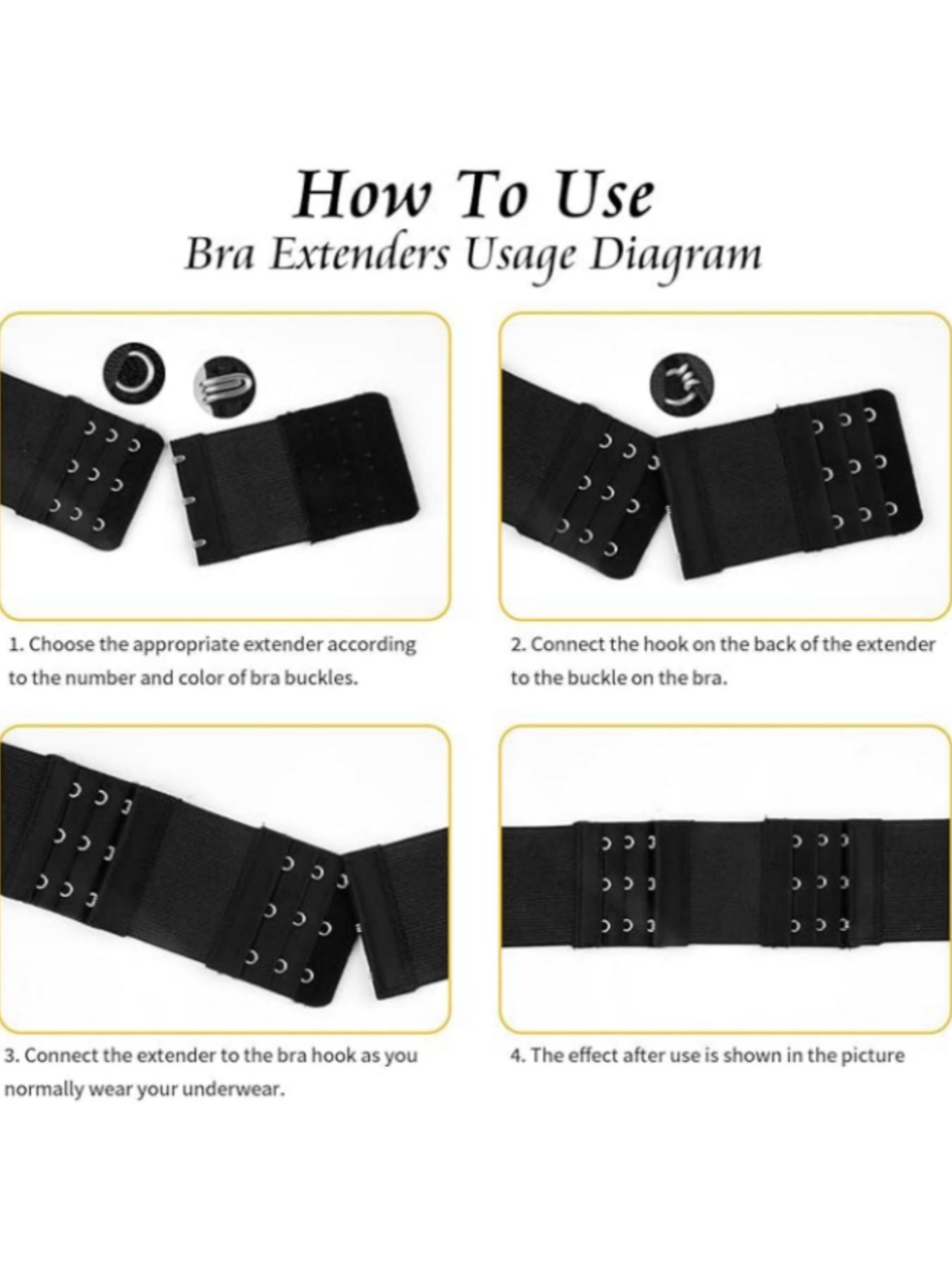 How To Use
Bra Extenders Usage Diagram

1. Choose the appropriate extender according to the number and color of bra buckles.

2. Connect the hook on the back of the extender to the buckle on the bra.

3. Connect the extender to the bra hook as you normally wear your underwear.

4. The effect after use is shown in the picture