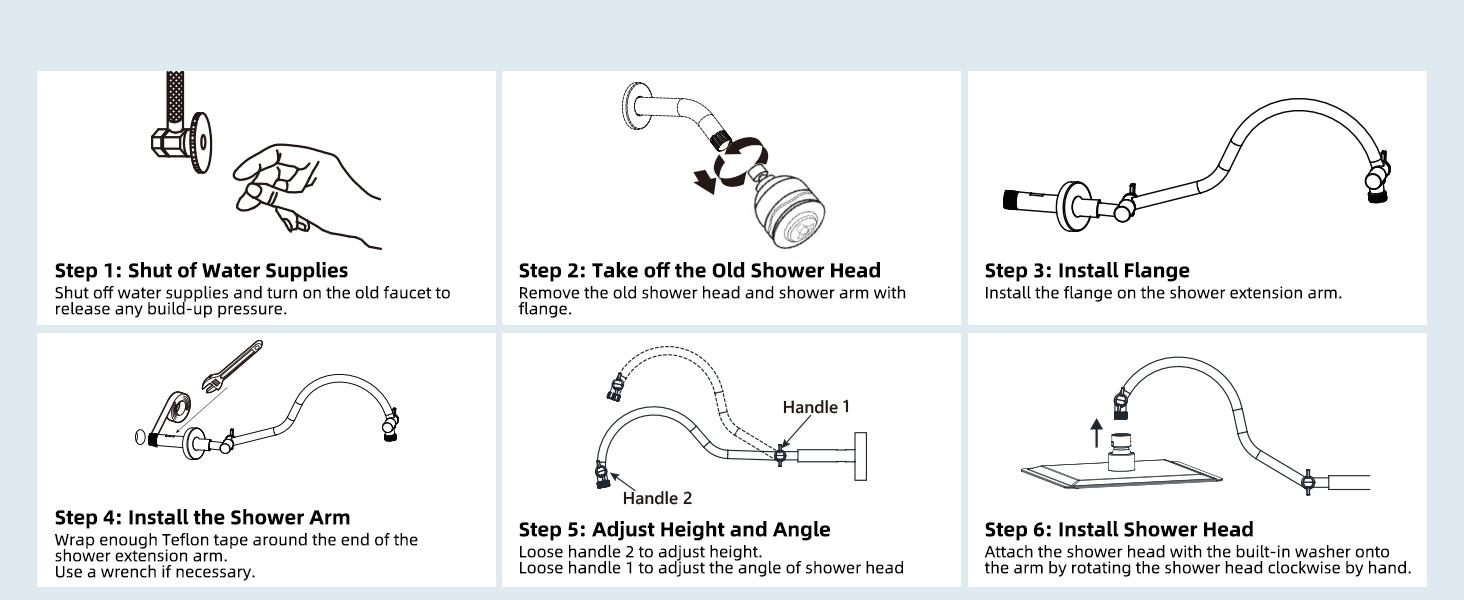 Step 1: Shut of Water Supplies
Shut off water supplies and turn on the old faucet to release any build-up pressure.

Step 2: Take off the Old Shower Head
Remove the old shower head and shower arm with flange.

Step 3: Install Flange
Install the flange on the shower extension arm.

Step 4: Install the Shower Arm
Wrap enough Teflon tape around the end of the shower extension arm.
Use a wrench if necessary.

Handle 1
Handle 2

Step 5: Adjust Height and Angle
Loose handle 2 to adjust height.
Loose handle 1 to adjust the angle of shower head

Step 6: Install Shower Head
Attach the shower head with the built-in washer onto the arm by rotating the shower head clockwise by hand.