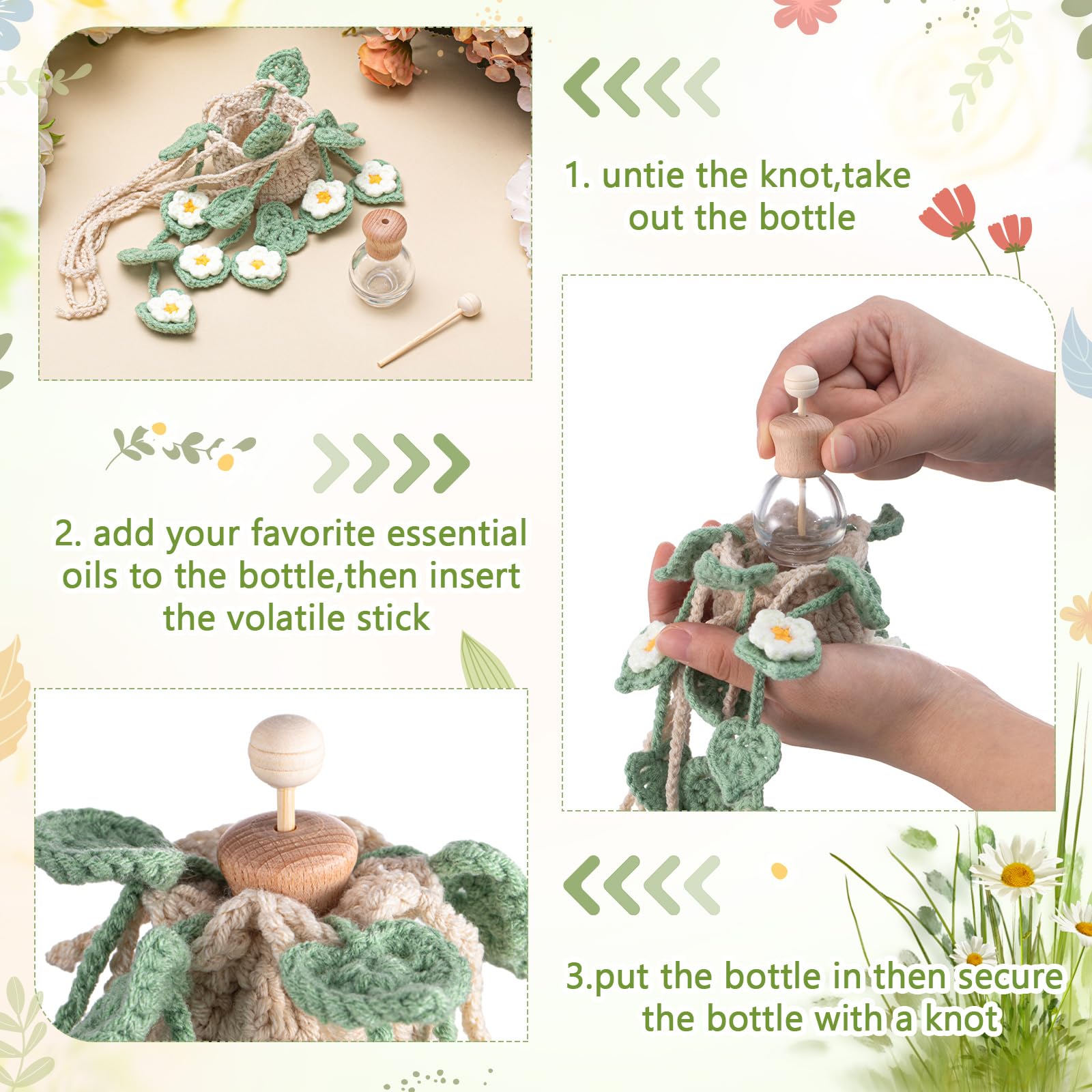 1. untie the knot,take out the bottle

2. add your favorite essential oils to the bottle,then insert the volatile stick

3.put the bottle in then secure the bottle with a knot