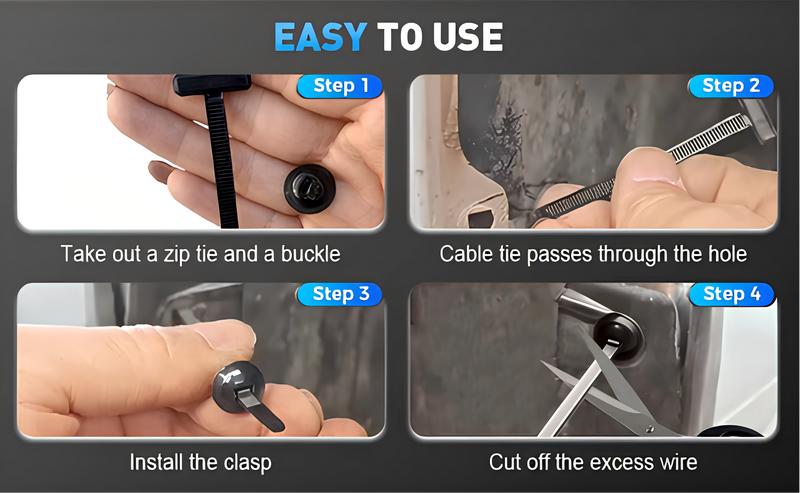 EASY TO USE

Step 1

Take out a zip tie and a buckle

Step 2

Cable tie passes through the hole

Step 3

Install the clasp

Step 4

Cut off the excess wire