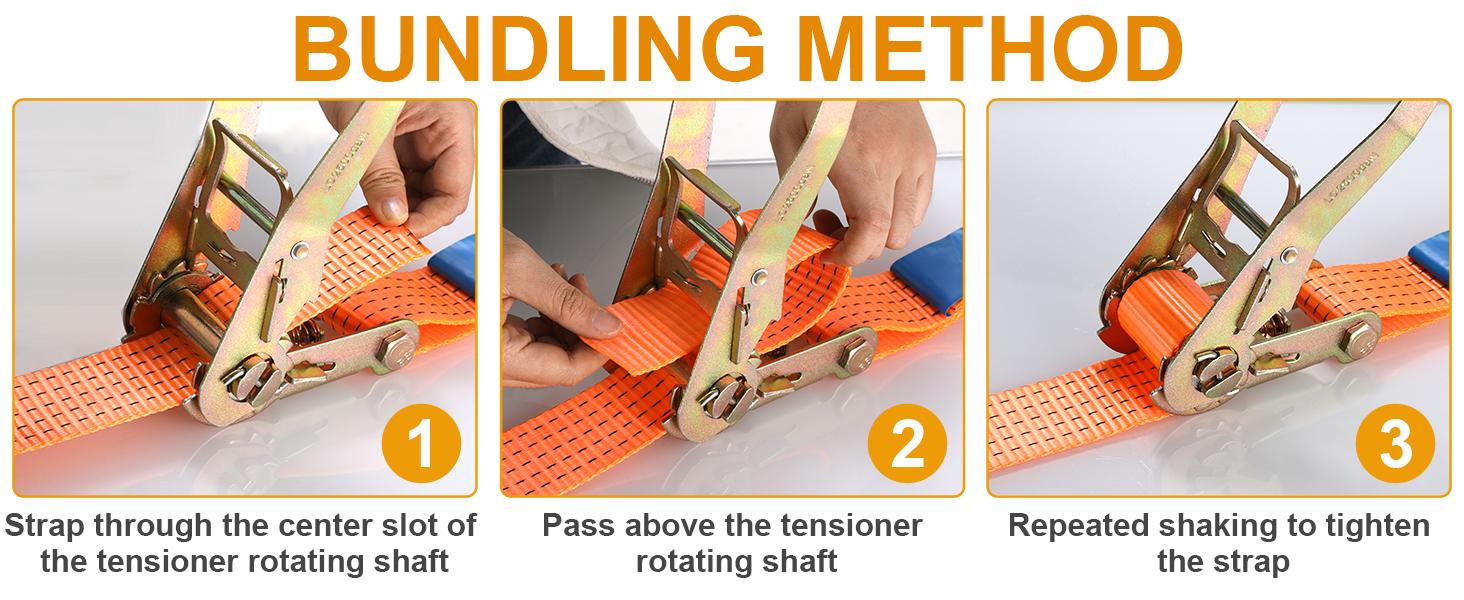 BUNDLING METHOD

1

Strap through the center slot of the tensioner rotating shaft

2

Pass above the tensioner rotating shaft

3

Repeated shaking to tighten the strap