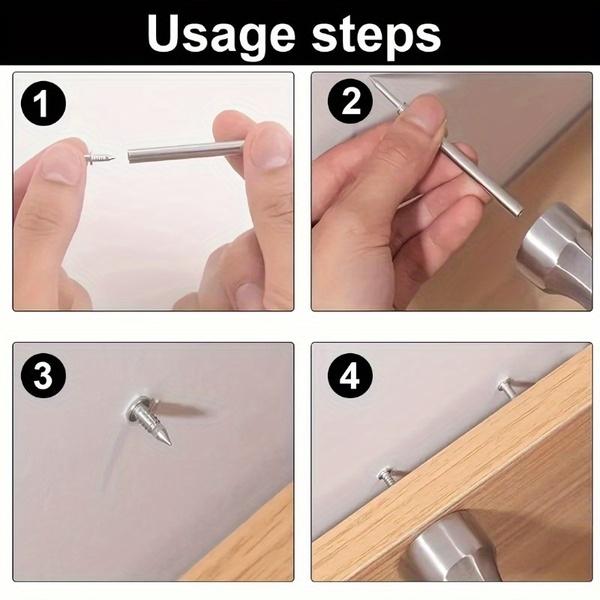 Usage steps

1

2

3

4