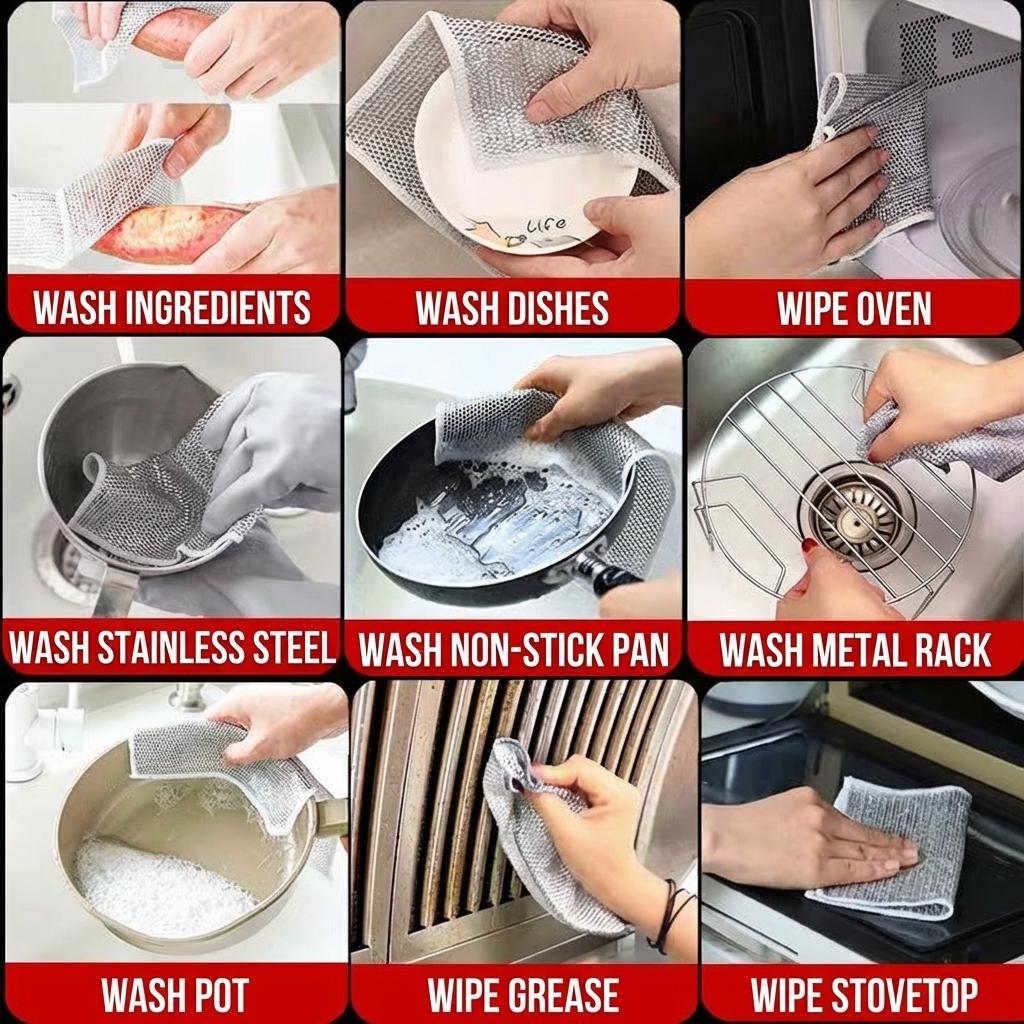 Life

WASH INGREDIENTS

WASH DISHES

WIPE OVEN

WASH STAINLESS STEEL

WASH NON-STICK PAN

WASH METAL RACK

WASH POT

WIPE GREASE

WIPE STOVETOP