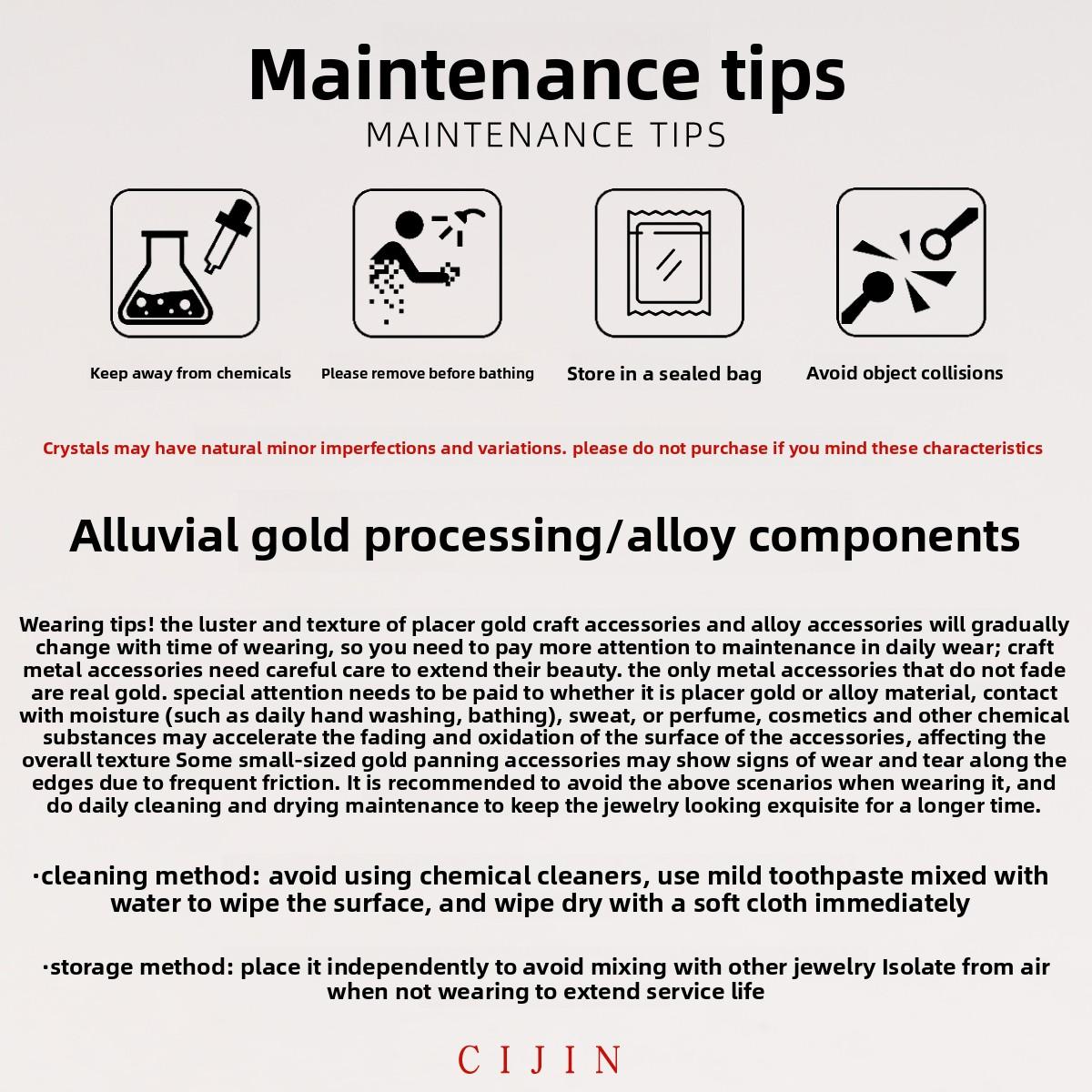 Maintenance tips
MAINTENANCE TIPS

Keep away from chemicals
Please remove before bathing
Store in a sealed bag
Avoid object collisions

Crystals may have natural minor imperfections and variations. please do not purchase if you mind these characteristics

Alluvial gold processing/alloy components

Wearing tips! the luster and texture of placer gold craft accessories and alloy accessories will gradually change with time of wearing, so you need to pay more attention to maintenance in daily wear; craft metal accessories need careful care to extend their beauty. the only metal accessories that do not fade are real gold. special attention needs to be paid to whether it is placer gold or alloy material, contact with moisture (such as daily hand washing, bathing), sweat, or perfume, cosmetics and other chemical substances may accelerate the fading and oxidation of the surface of the accessories, affecting the overall texture Some small-sized gold panning accessories may show signs of wear and tear along the edges due to frequent friction. It is recommended to avoid the above scenarios when wearing it, and do daily cleaning and drying maintenance to keep the jewelry looking exquisite for a longer time.

·cleaning method: avoid using chemical cleaners, use mild toothpaste mixed with water to wipe the surface, and wipe dry with a soft cloth immediately

·storage method: place it independently to avoid mixing with other jewelry Isolate from air when not wearing to extend service life

CIJIN