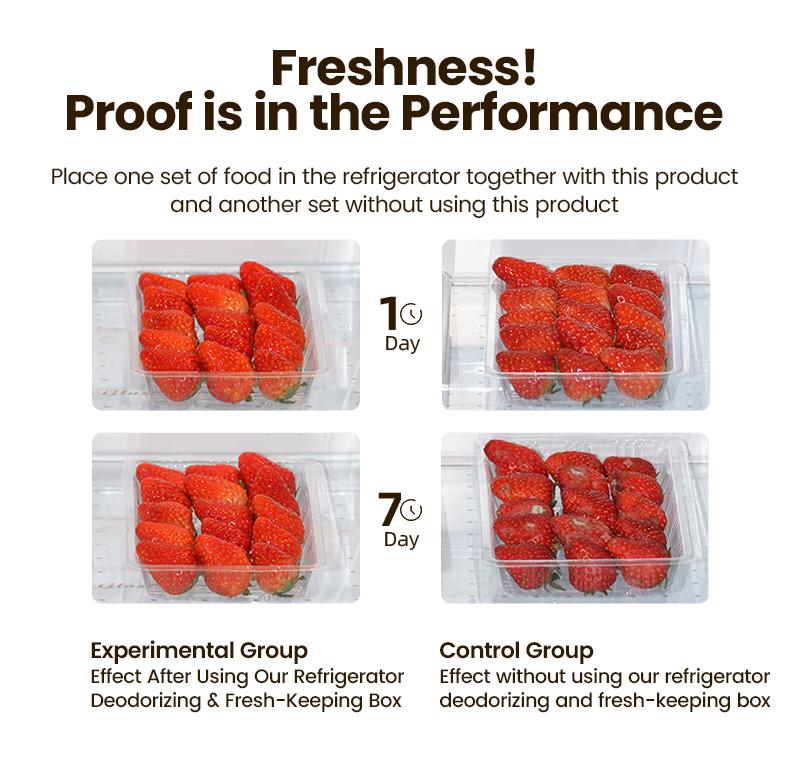 Freshness!
Proof is in the Performance

Place one set of food in the refrigerator together with this product and another set without using this product

1 Day

7 Day

Experimental Group
Effect After Using Our Refrigerator Deodorizing & Fresh-Keeping Box

Control Group
Effect without using our refrigerator deodorizing and fresh-keeping box