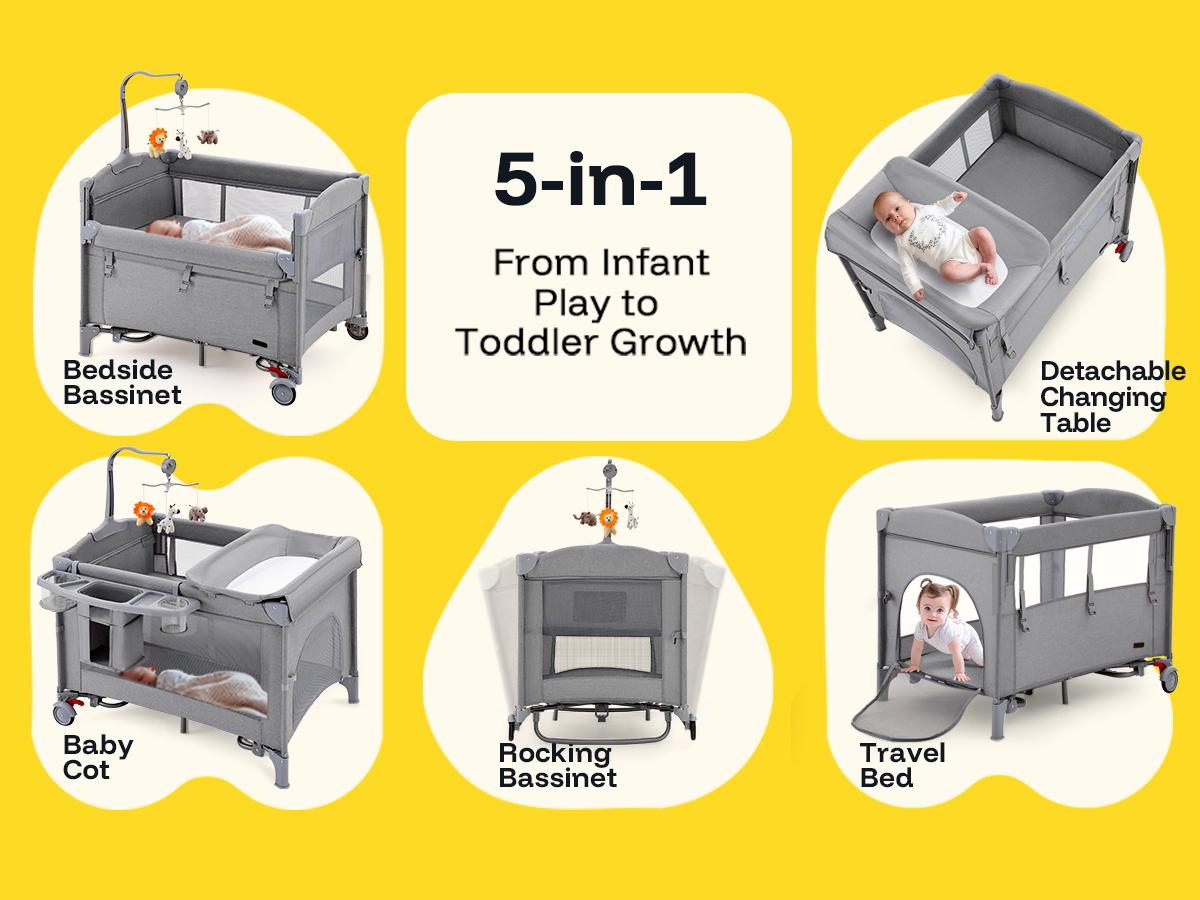 Bedside Bassinet

5-in-1

From Infant Play to Toddler Growth

Detachable Changing Table

Baby Cot

Rocking Bassinet

Travel Bed