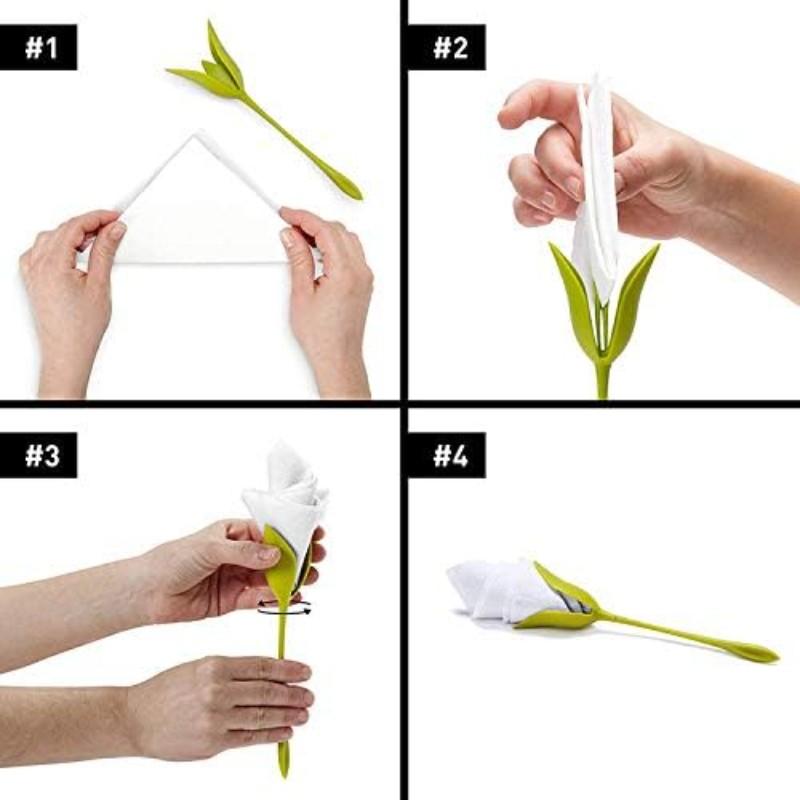 #1

#2

#3

#4