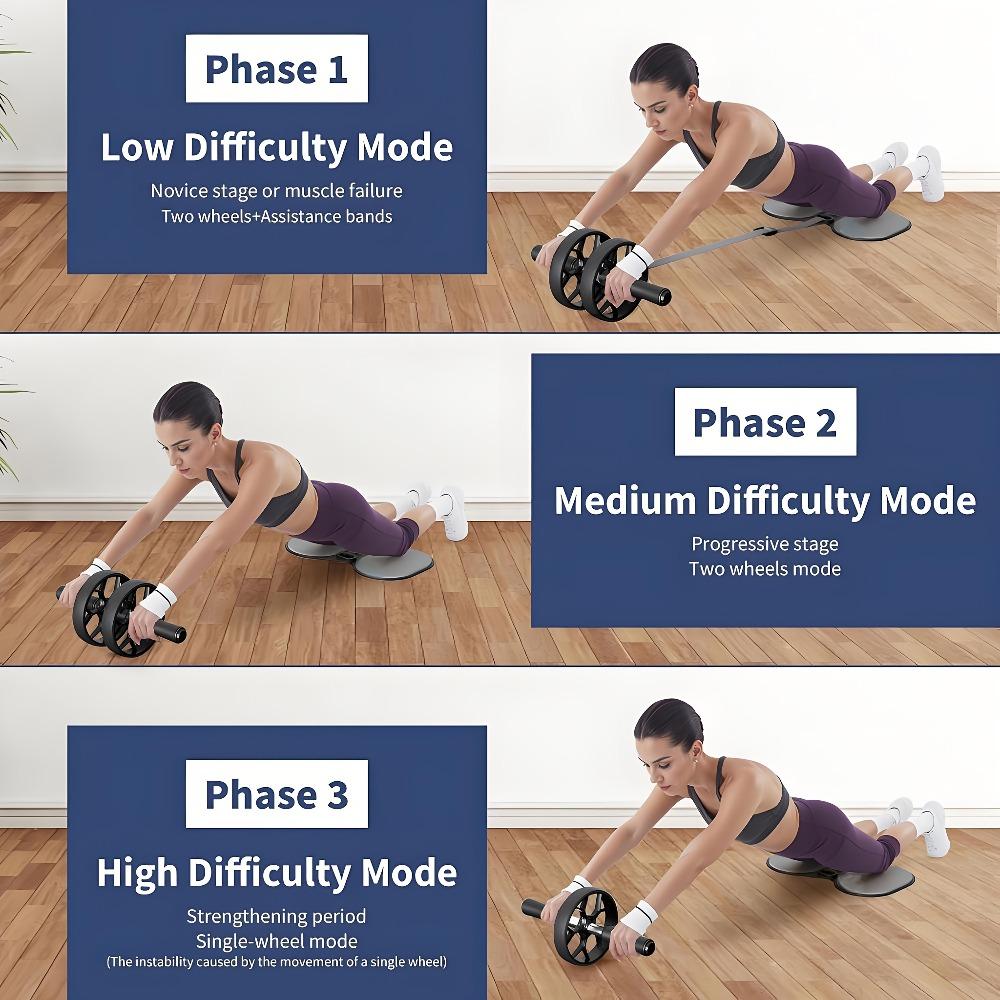 Phase 1

Low Difficulty Mode

Novice stage or muscle failure
Two wheels+Assistance bands

Phase 2

Medium Difficulty Mode

Progressive stage
Two wheels mode

Phase 3

High Difficulty Mode

Strengthening period
Single-wheel mode
(The instability caused by the movement of a single wheel)