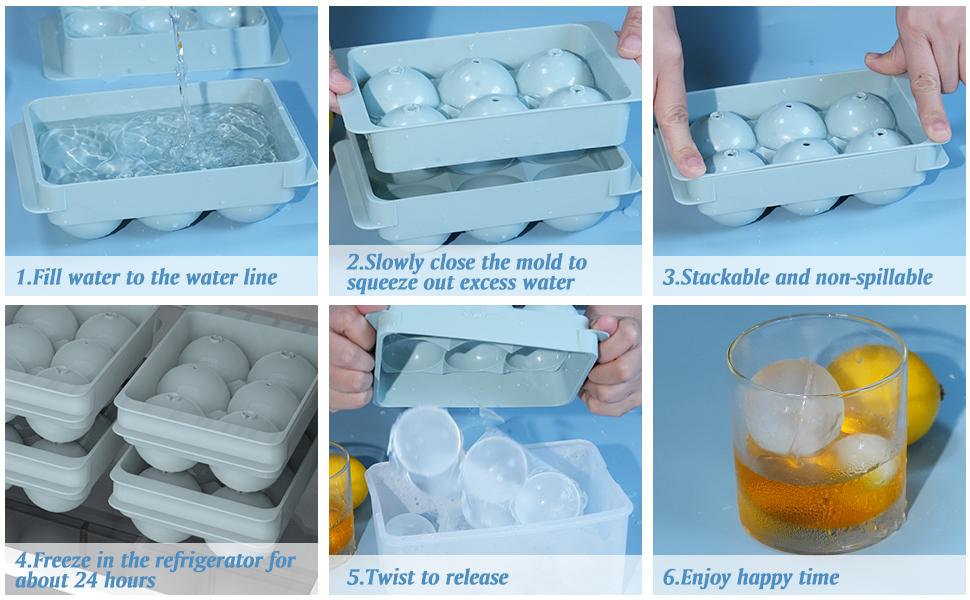 1.Fill water to the water line

2.Slowly close the mold to squeeze out excess water

3.Stackable and non-spillable

4.Freeze in the refrigerator for about 24 hours

5.Twist to release

6.Enjoy happy time