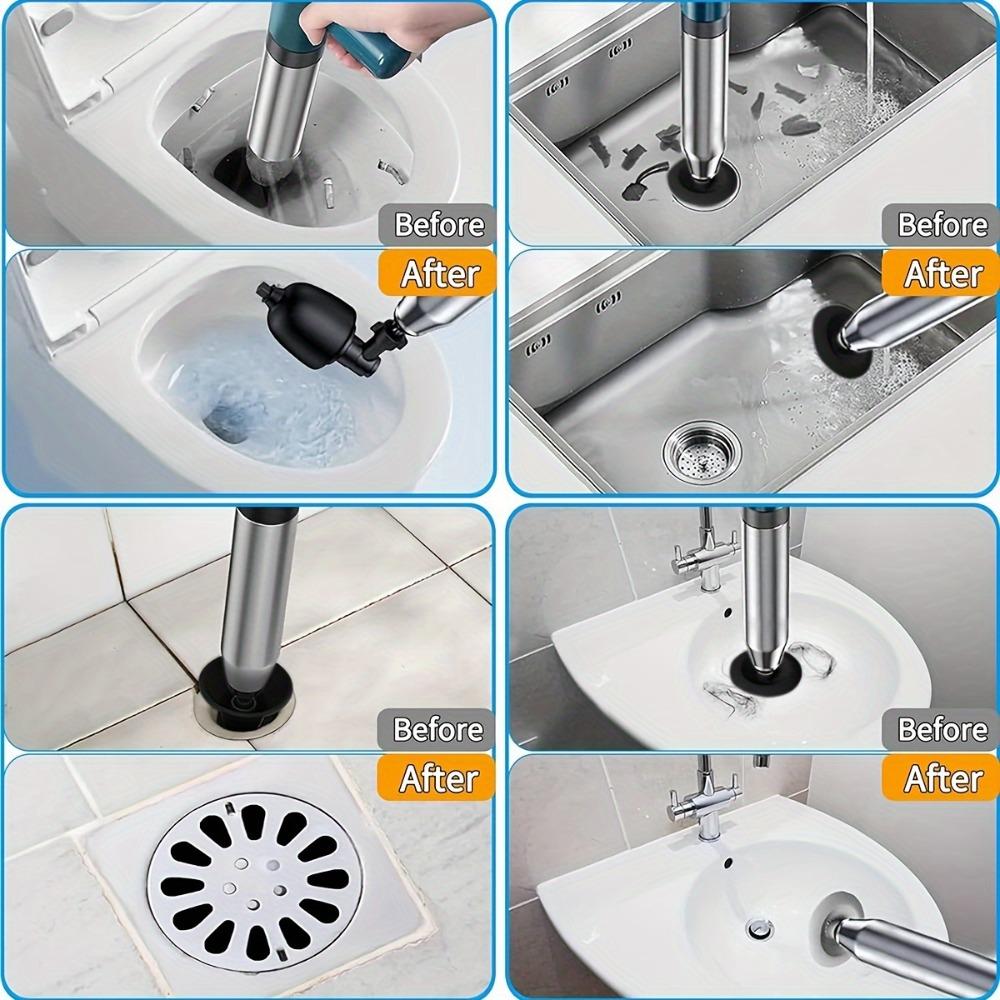 Before
After
Before
After
Before
After
Before
After