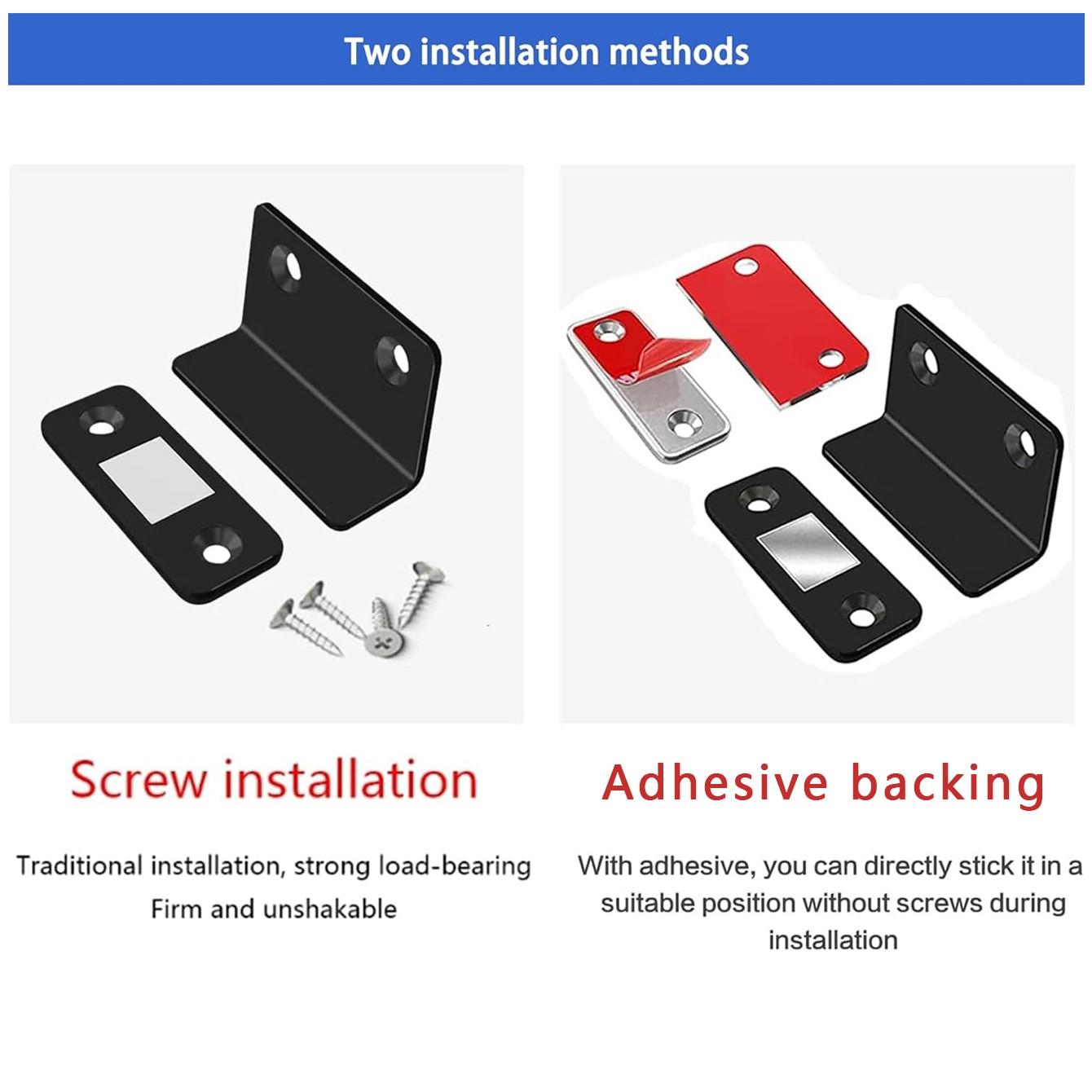 Two installation methods

Screw installation

Traditional installation, strong load-bearing
Firm and unshakable

Adhesive backing

With adhesive, you can directly stick it in a suitable position without screws during installation