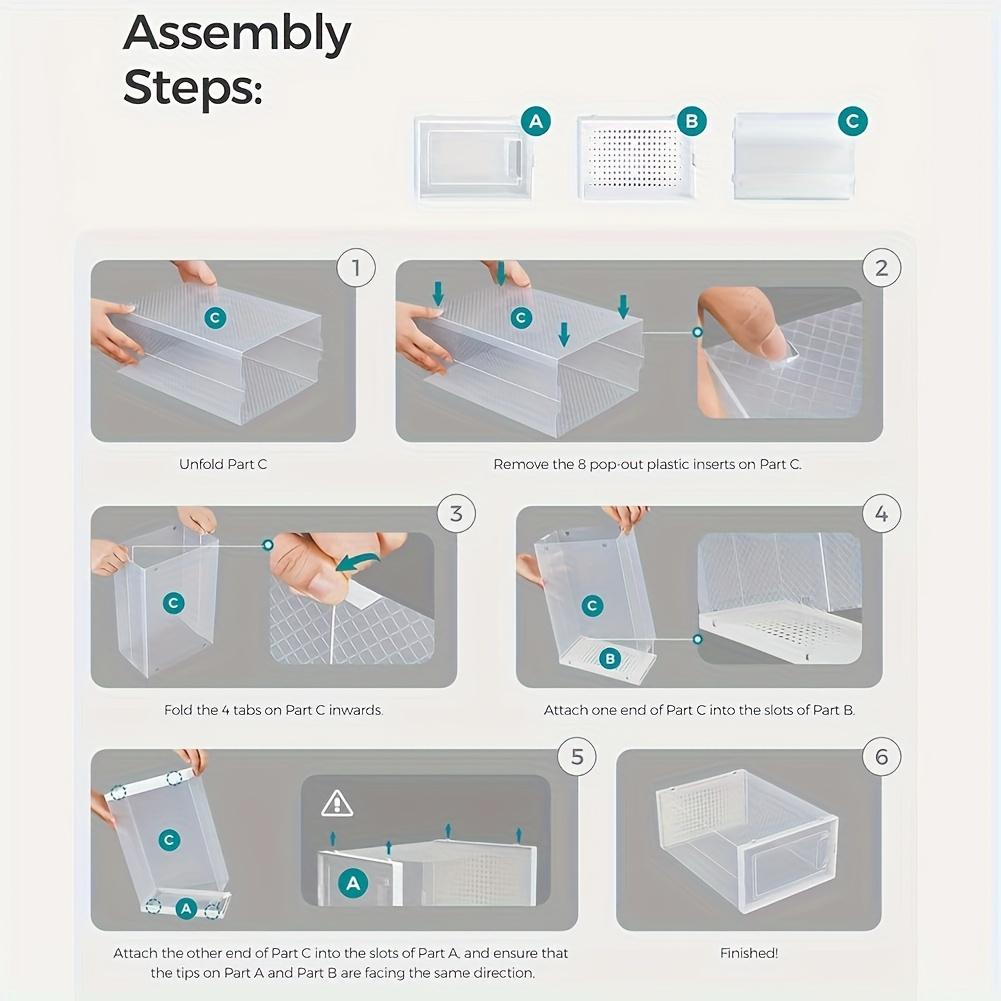 Assembly Steps:

A
B
C

1
C
Unfold Part C

2
C
Remove the 8 pop-out plastic inserts on Part C.

3
C
Fold the 4 tabs on Part C inwards.

4
C
B
Attach one end of Part C into the slots of Part B.

5
C
A
A
Attach the other end of Part C into the slots of Part A, and ensure that the tips on Part A and Part B are facing the same direction.

6
Finished!