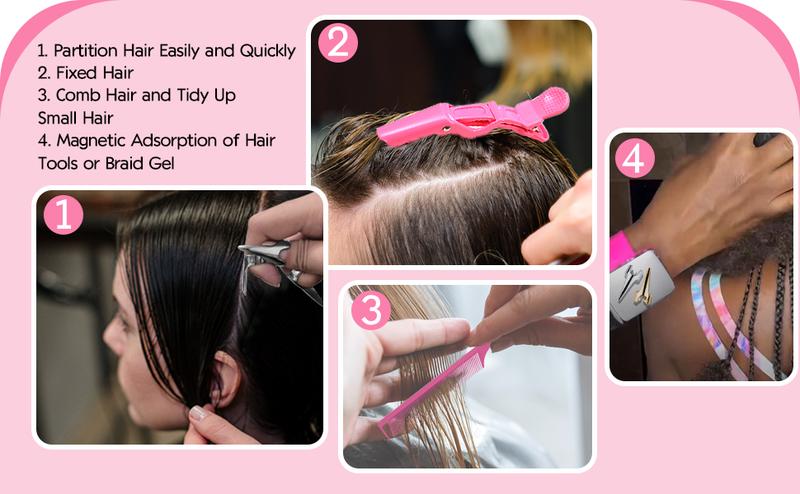 1. Partition Hair Easily and Quickly
2. Fixed Hair
3. Comb Hair and Tidy Up Small Hair
4. Magnetic Adsorption of Hair Tools or Braid Gel

1

2

3

4