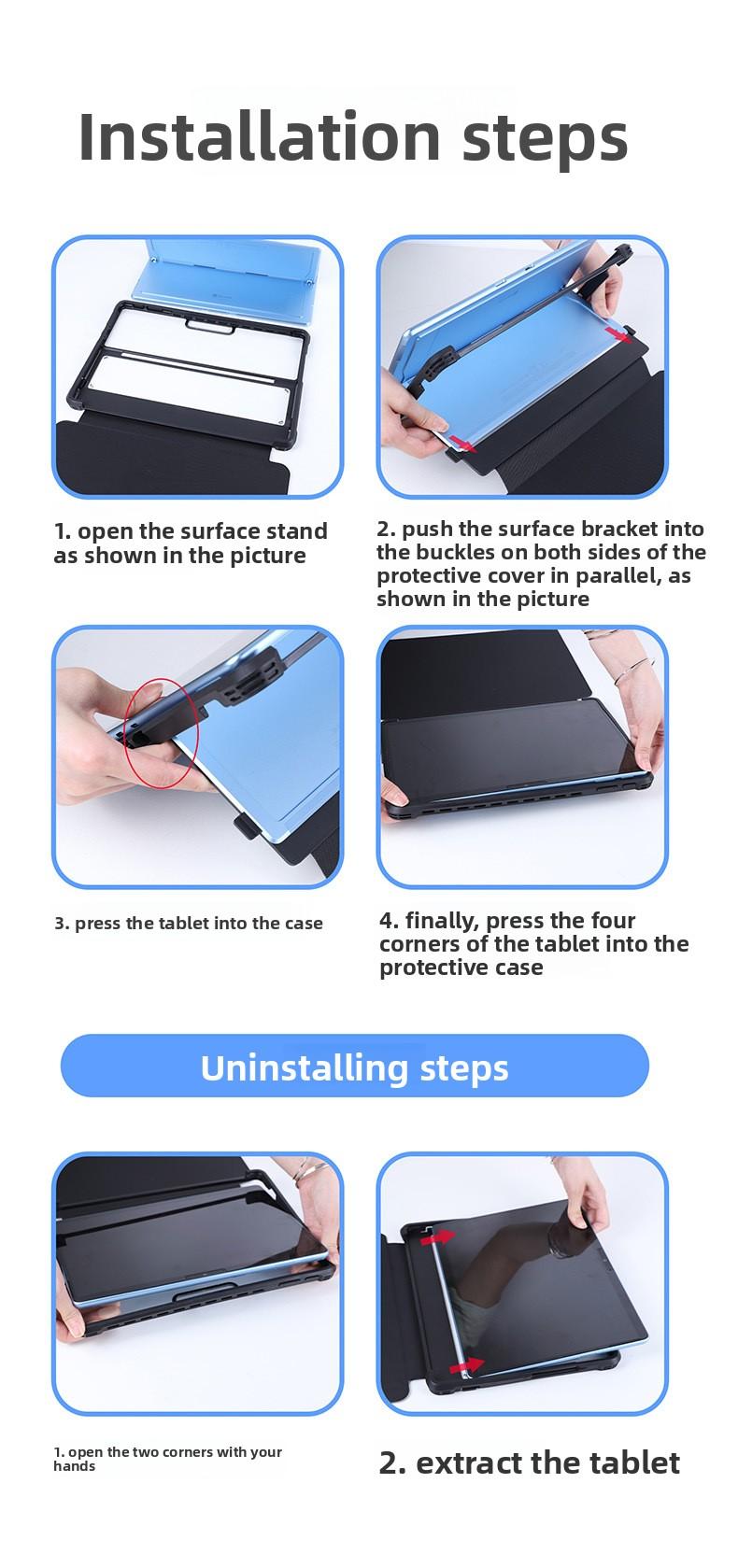 Installation steps

1. open the surface stand as shown in the picture

2. push the surface bracket into the buckles on both sides of the protective cover in parallel, as shown in the picture

3. press the tablet into the case

4. finally, press the four corners of the tablet into the protective case

Uninstalling steps

1. open the two corners with your hands

2. extract the tablet