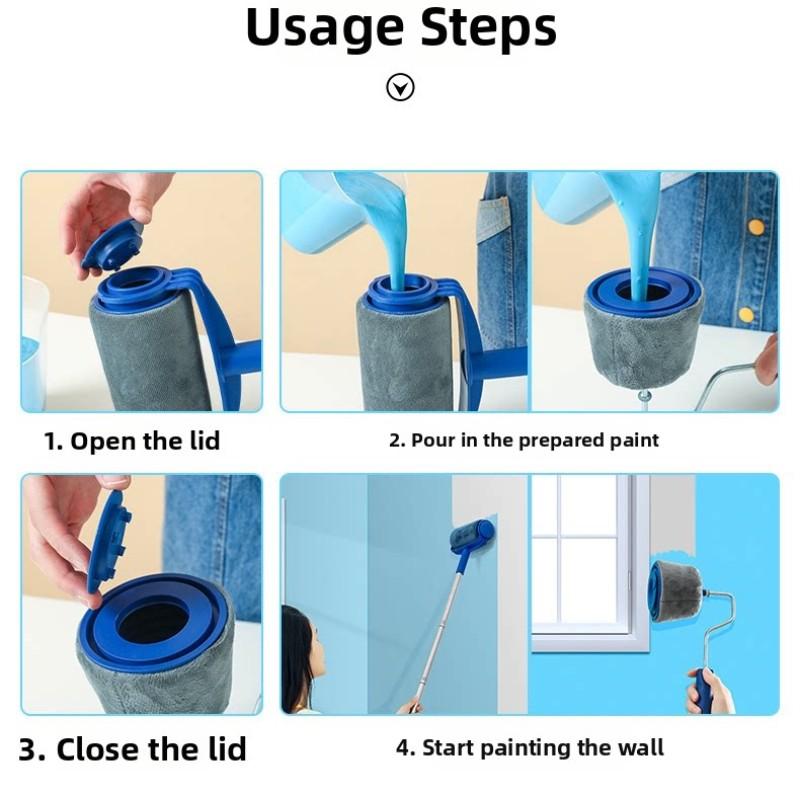 Usage Steps

1. Open the lid

2. Pour in the prepared paint

3. Close the lid

4. Start painting the wall