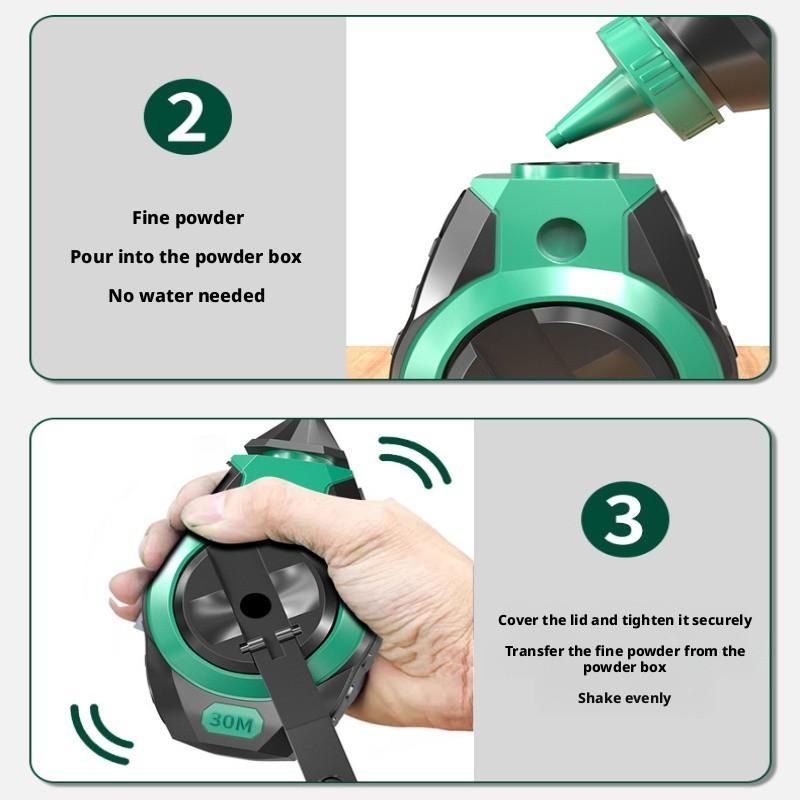 2

Fine powder

Pour into the powder box

No water needed

30M

3

Cover the lid and tighten it securely

Transfer the fine powder from the powder box

Shake evenly