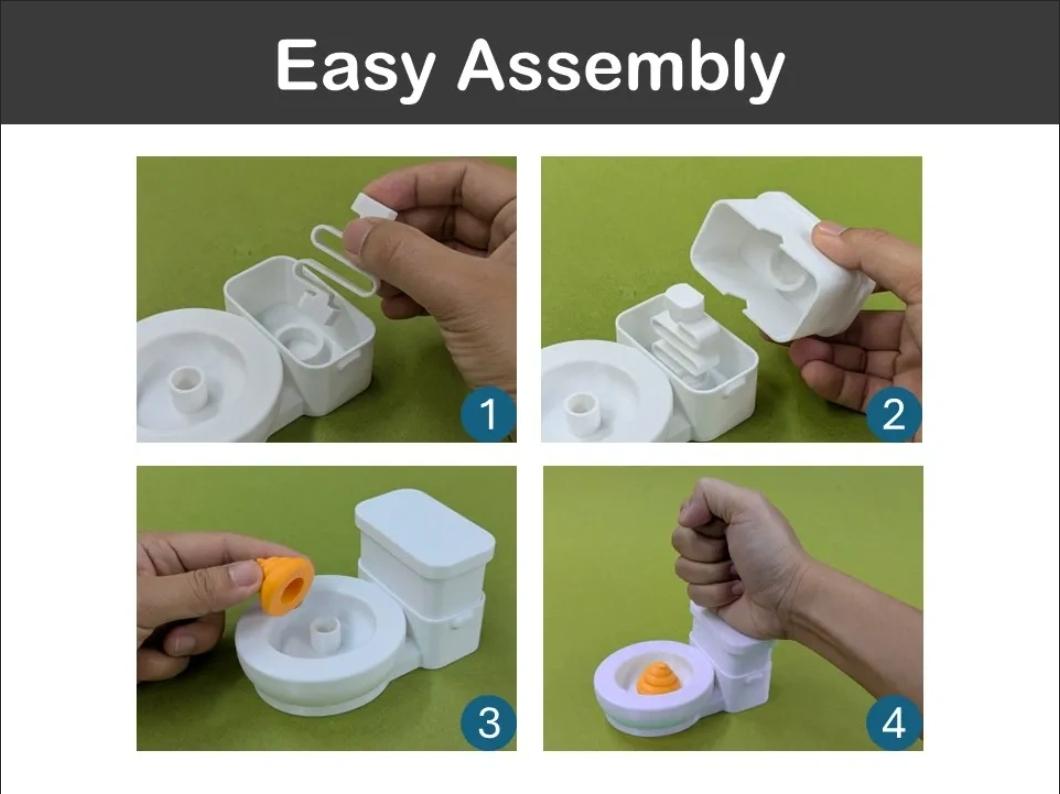 Easy Assembly

1

2

3

4