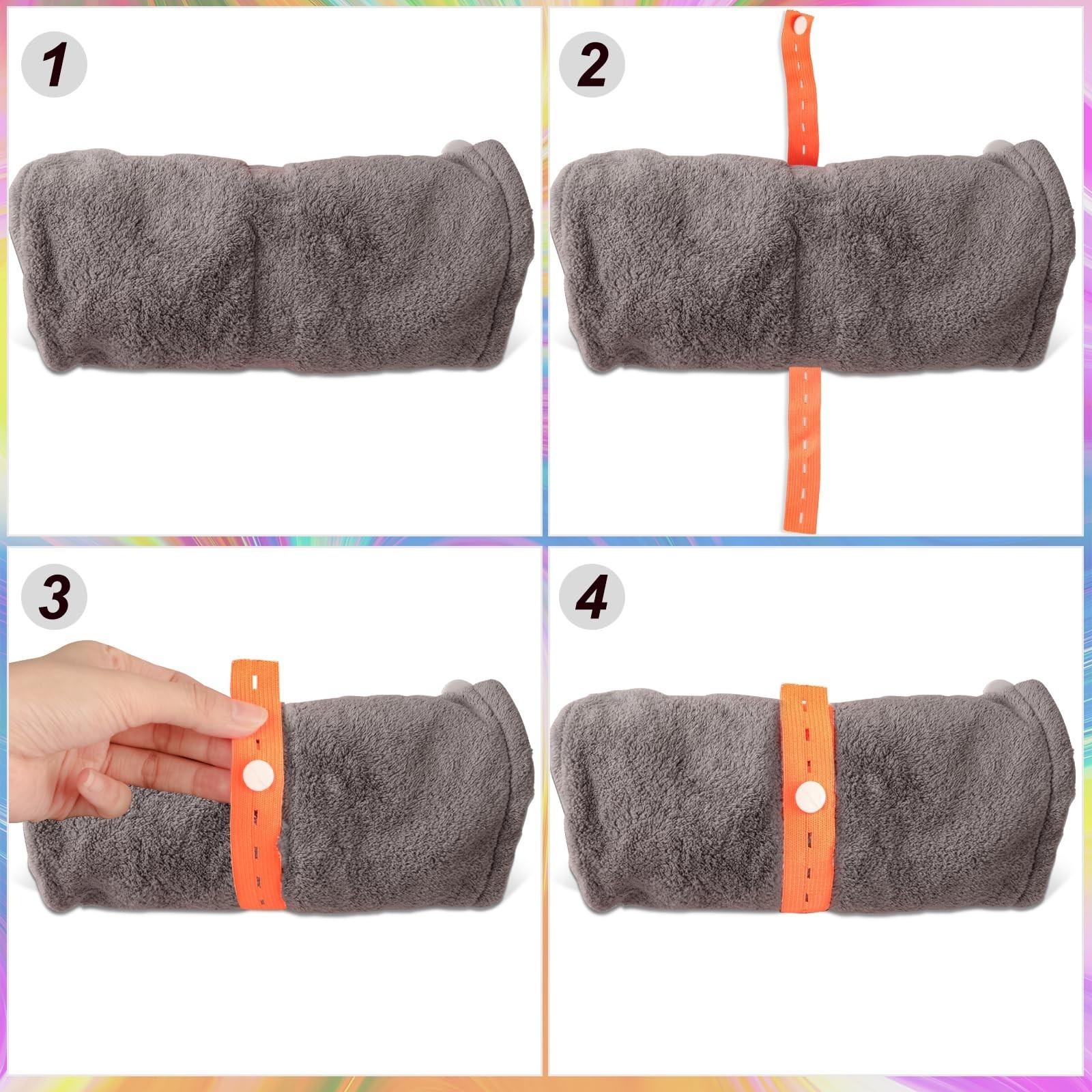 1

2

3

4