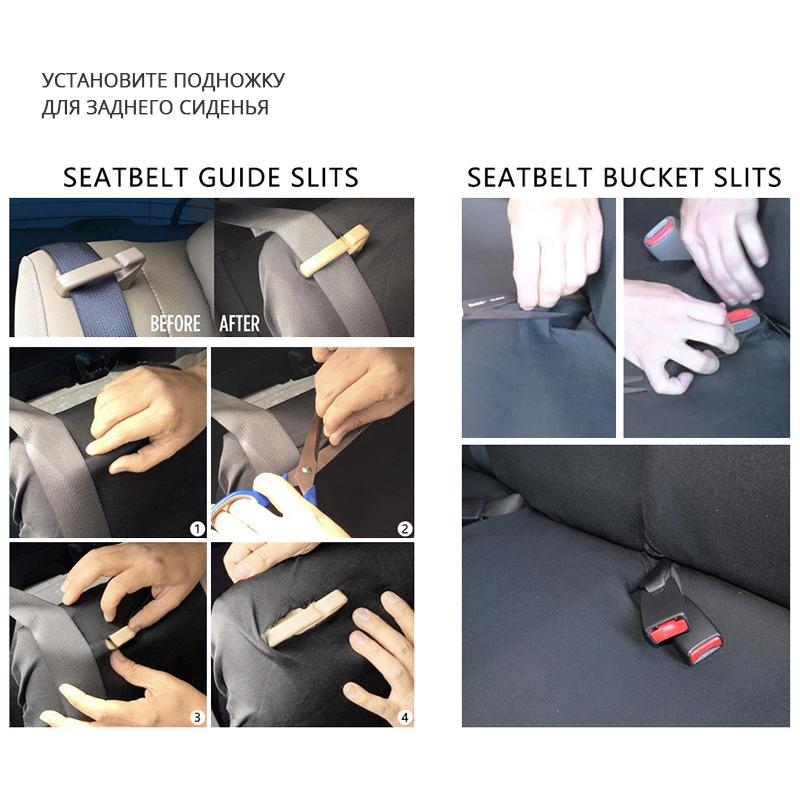 УСТАНОВИТЕ ПОДНОЖКУ
ДЛЯ ЗАДНЕГО СИДЕНЬЯ

SEATBELT GUIDE SLITS

BEFORE AFTER

1
2
3
4

SEATBELT BUCKET SLITS