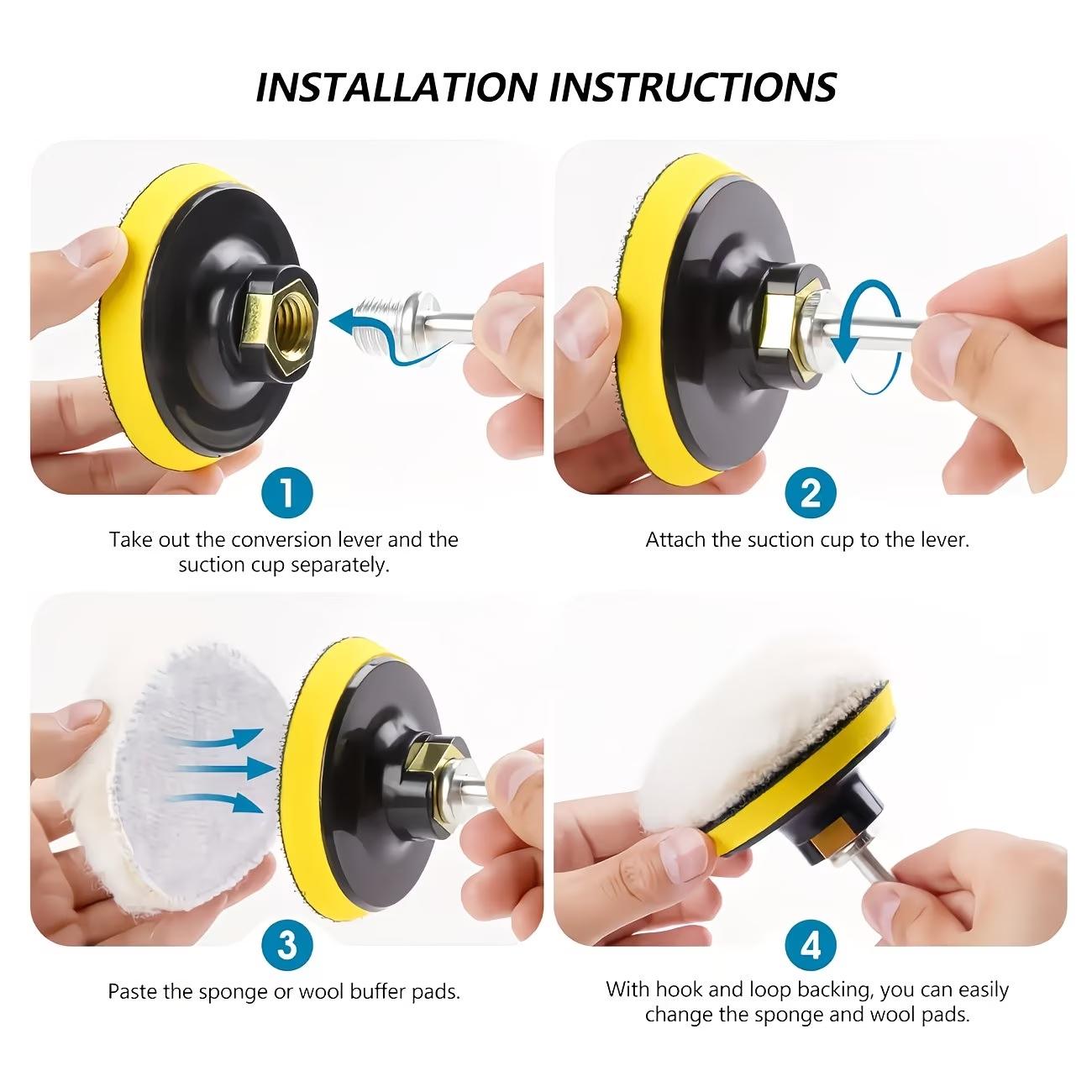 INSTALLATION INSTRUCTIONS

1

Take out the conversion lever and the suction cup separately.

2

Attach the suction cup to the lever.

3

Paste the sponge or wool buffer pads.

4

With hook and loop backing, you can easily change the sponge and wool pads.